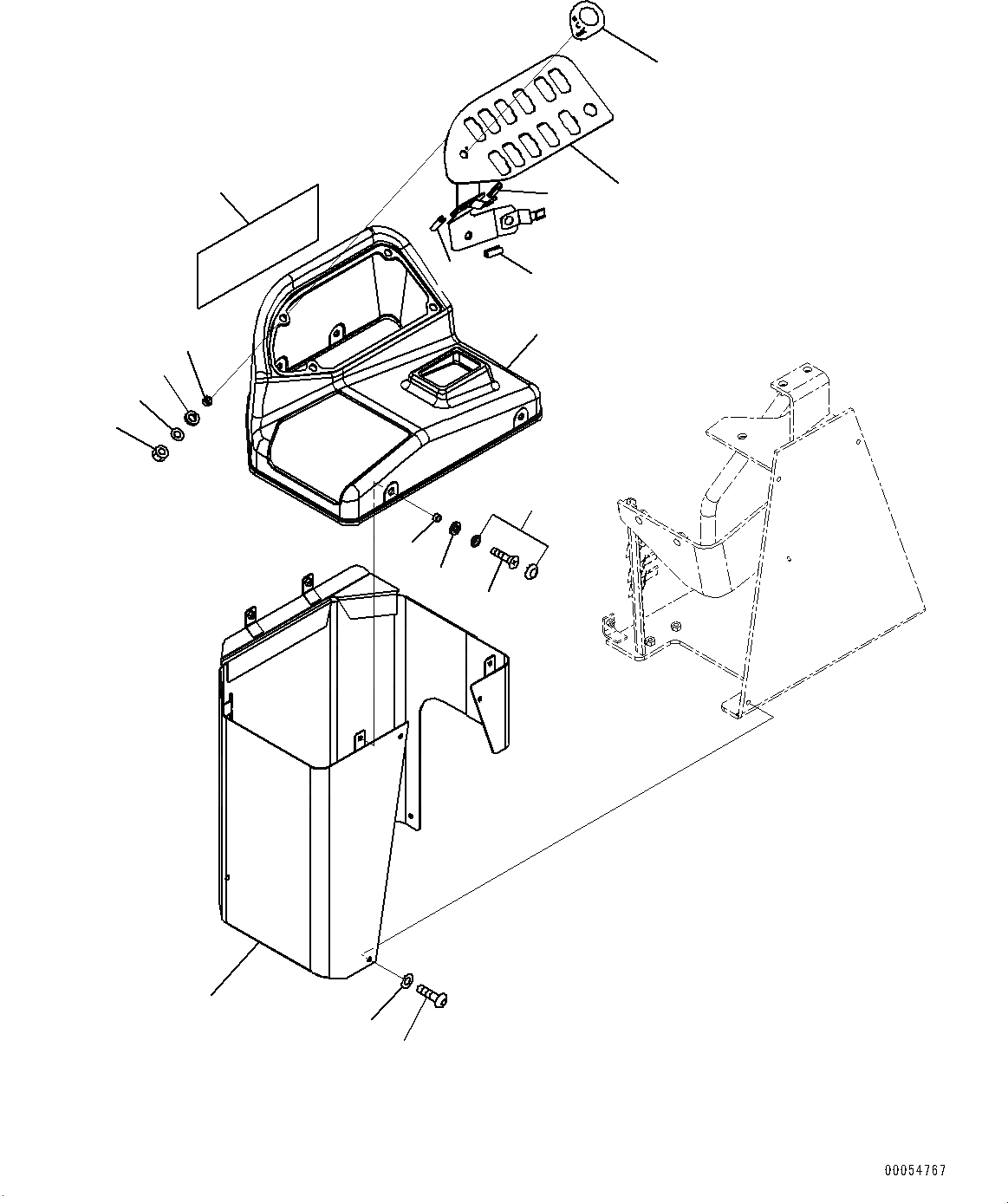 00054767