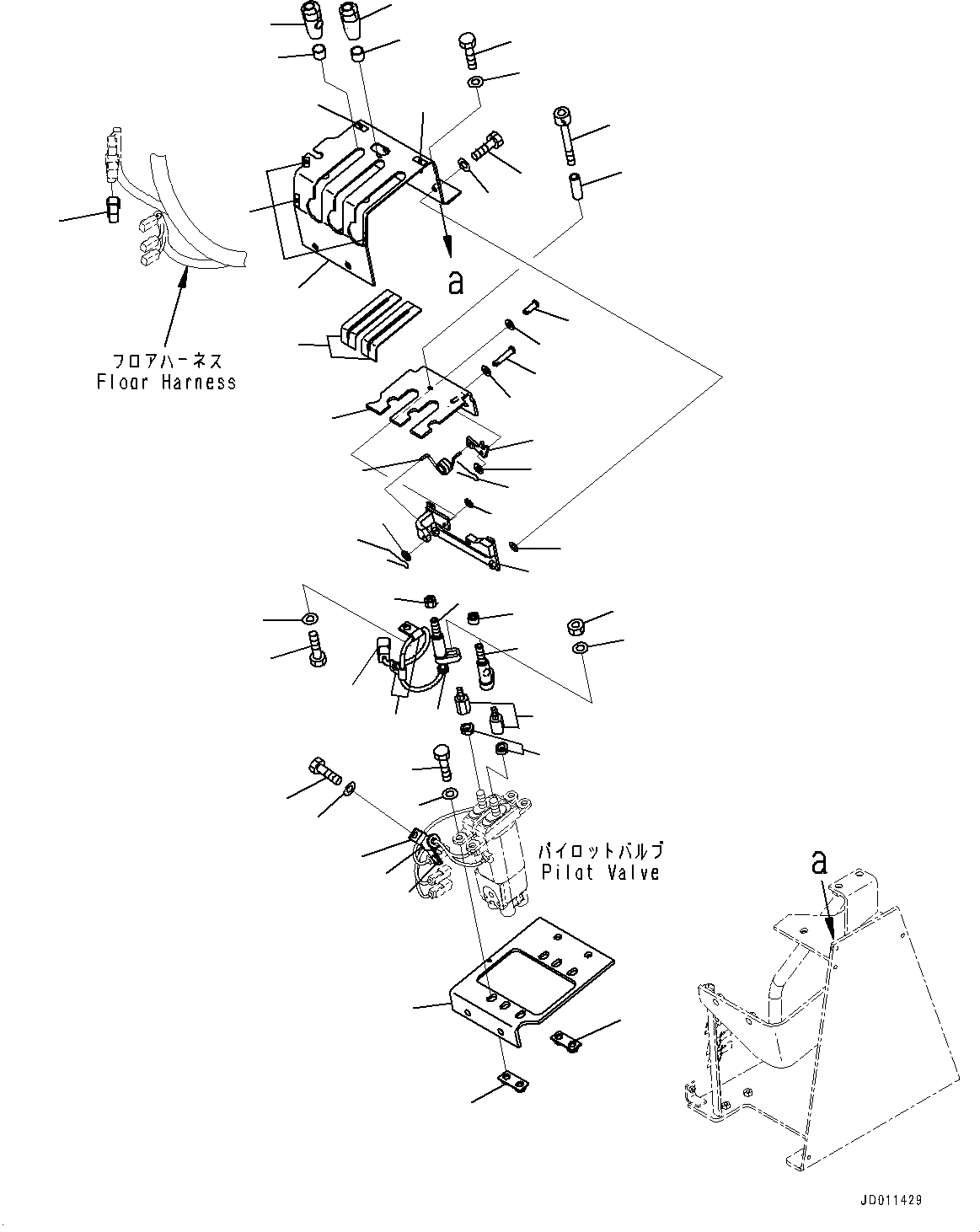 a

フロアハーネス
Floor Harness

パイロットバルブ
Pilot Valve

a

JD011429