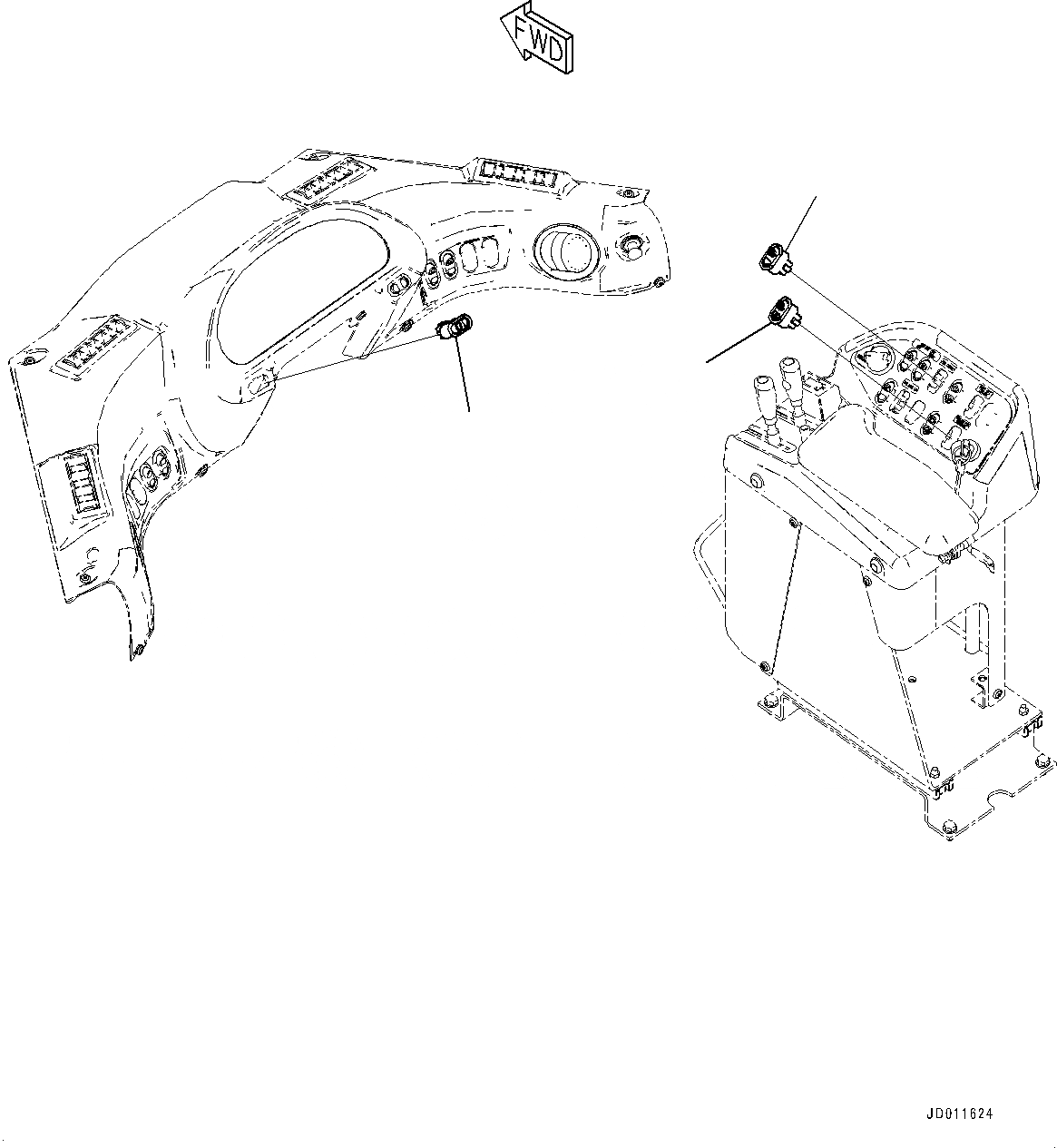 FWD

JD011624