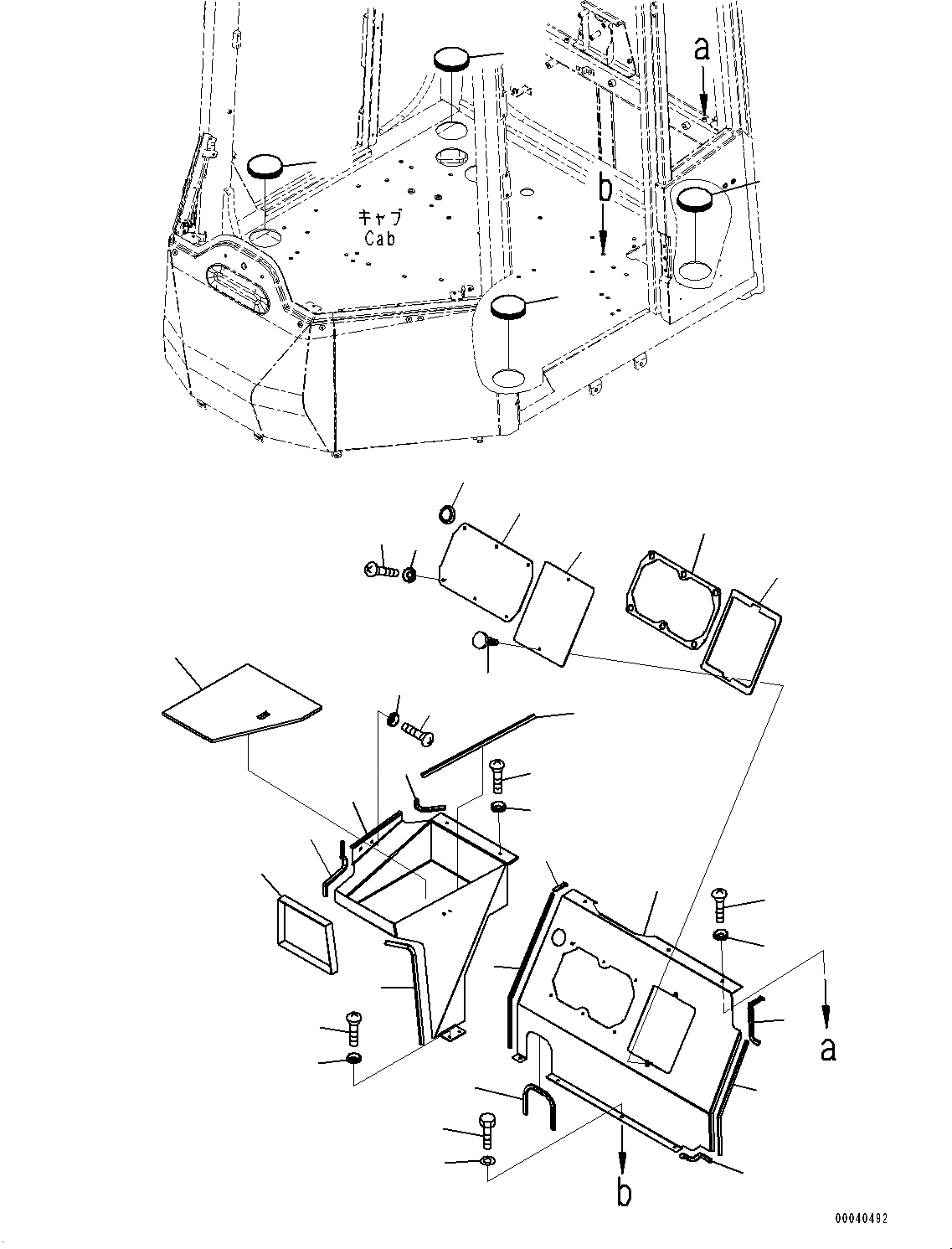 a

b

キャブ
Cab

a

b

00040492