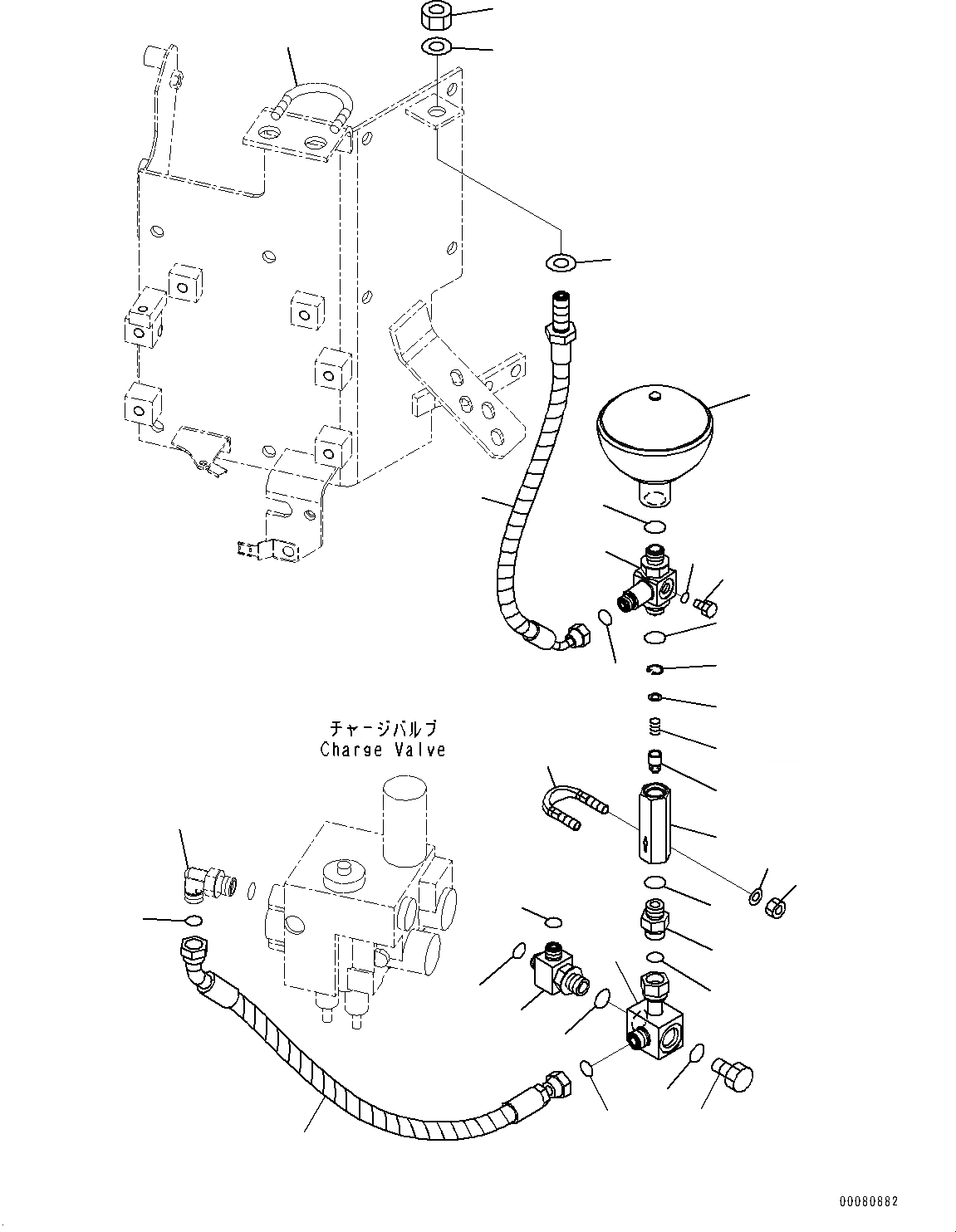 チャージバルブ
Charge Valve

00080882