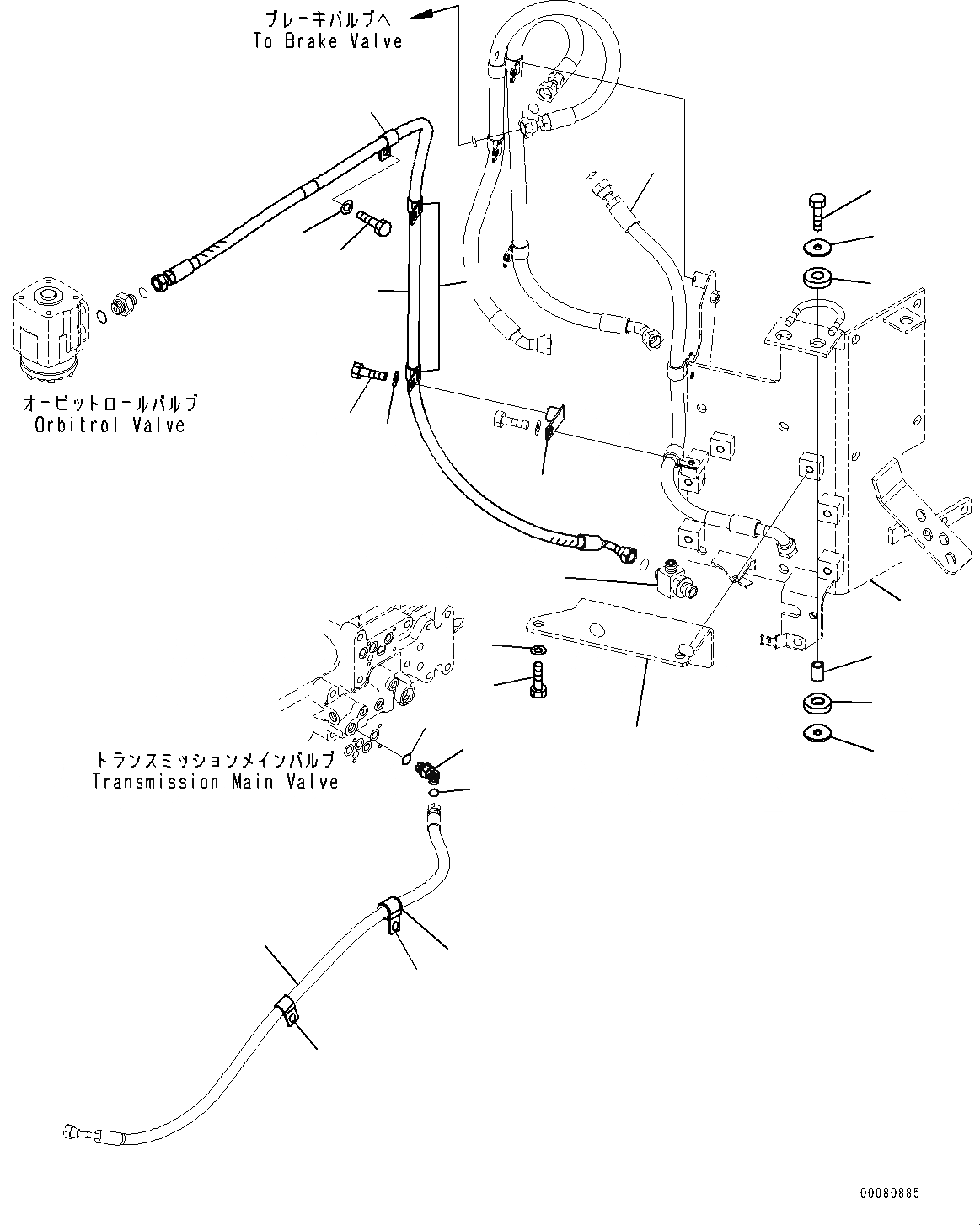 ブレーキバルブへ
To Brake Valve

オービットロールバルブ
Orbitrol Valve

トランスミッションメインバルブ
Transmission Main Valve

00080885