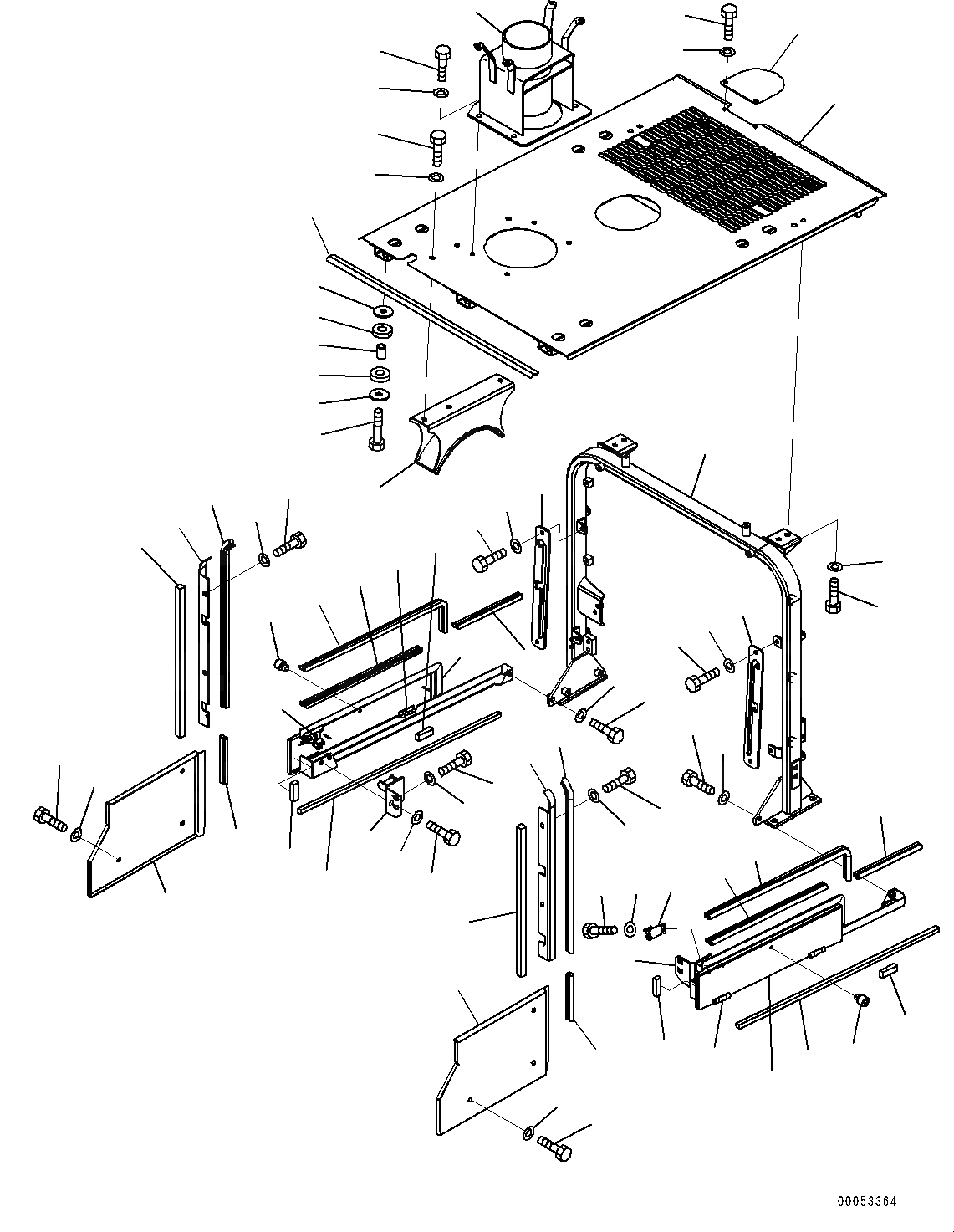 00053364