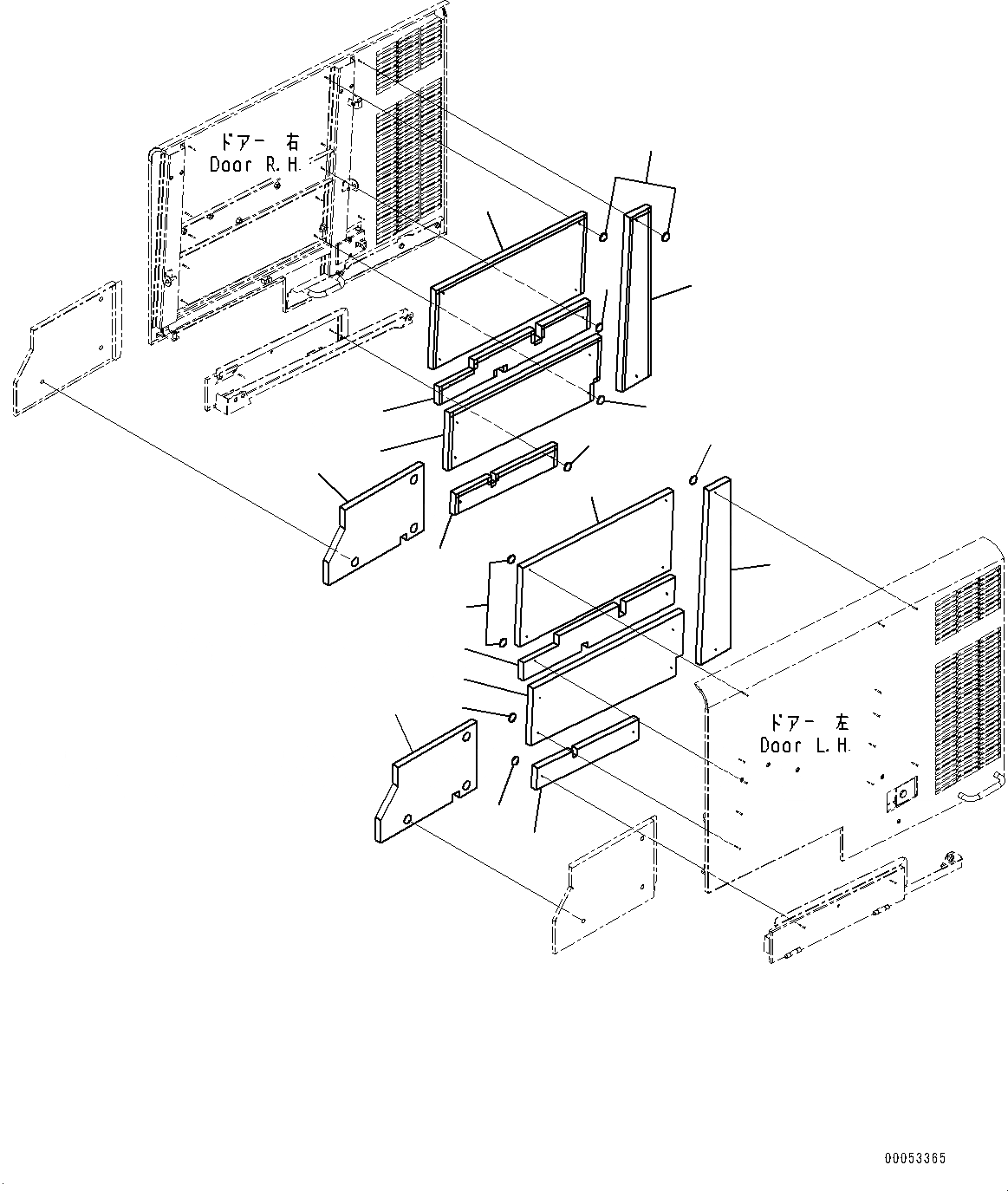 ドアー 右
Door R.H.

ドアー 左
Door L.H.

00053365