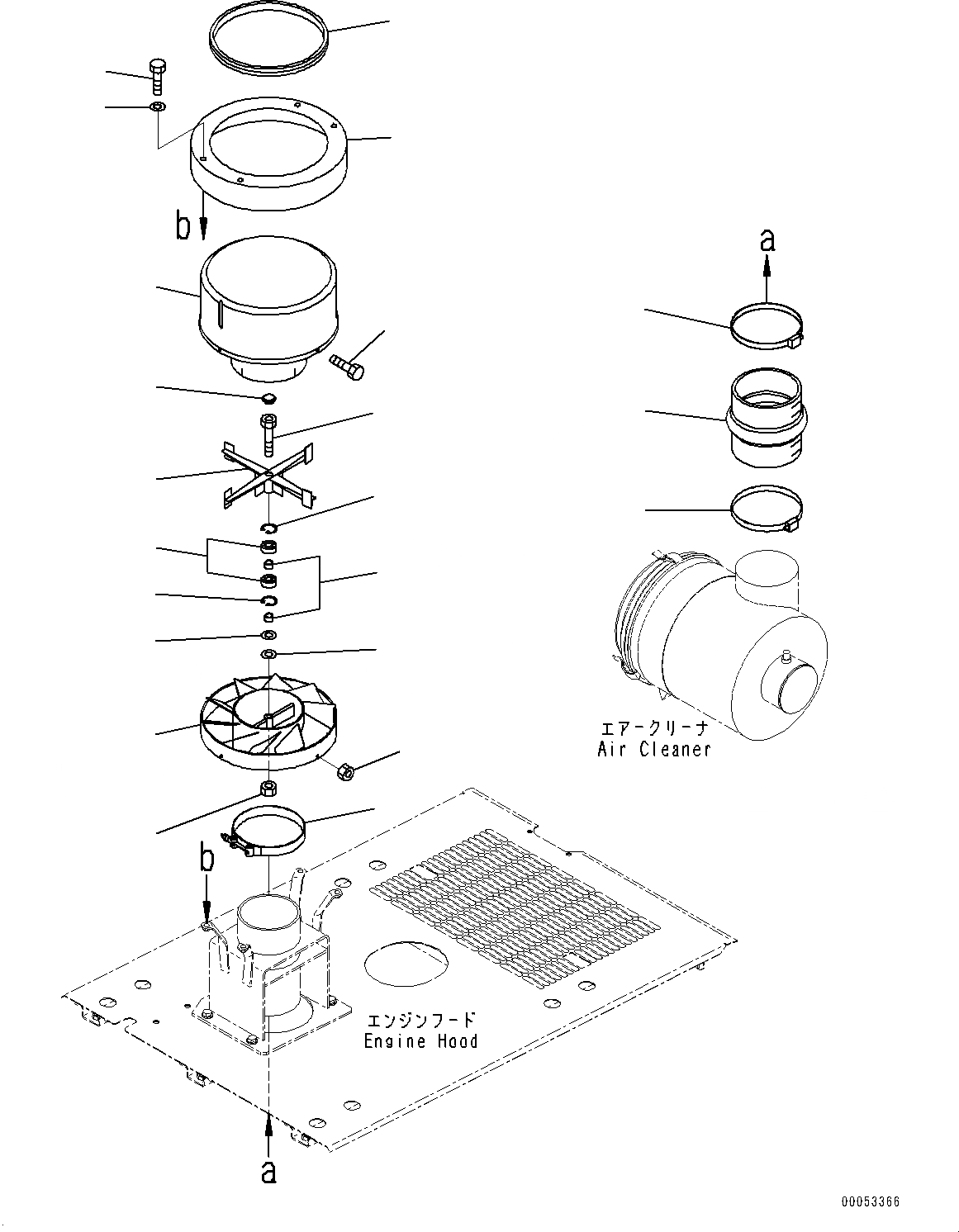 b

a

エアークリーナ
Air Cleaner

b

エンジンフード
Engine Hood

a

00053366