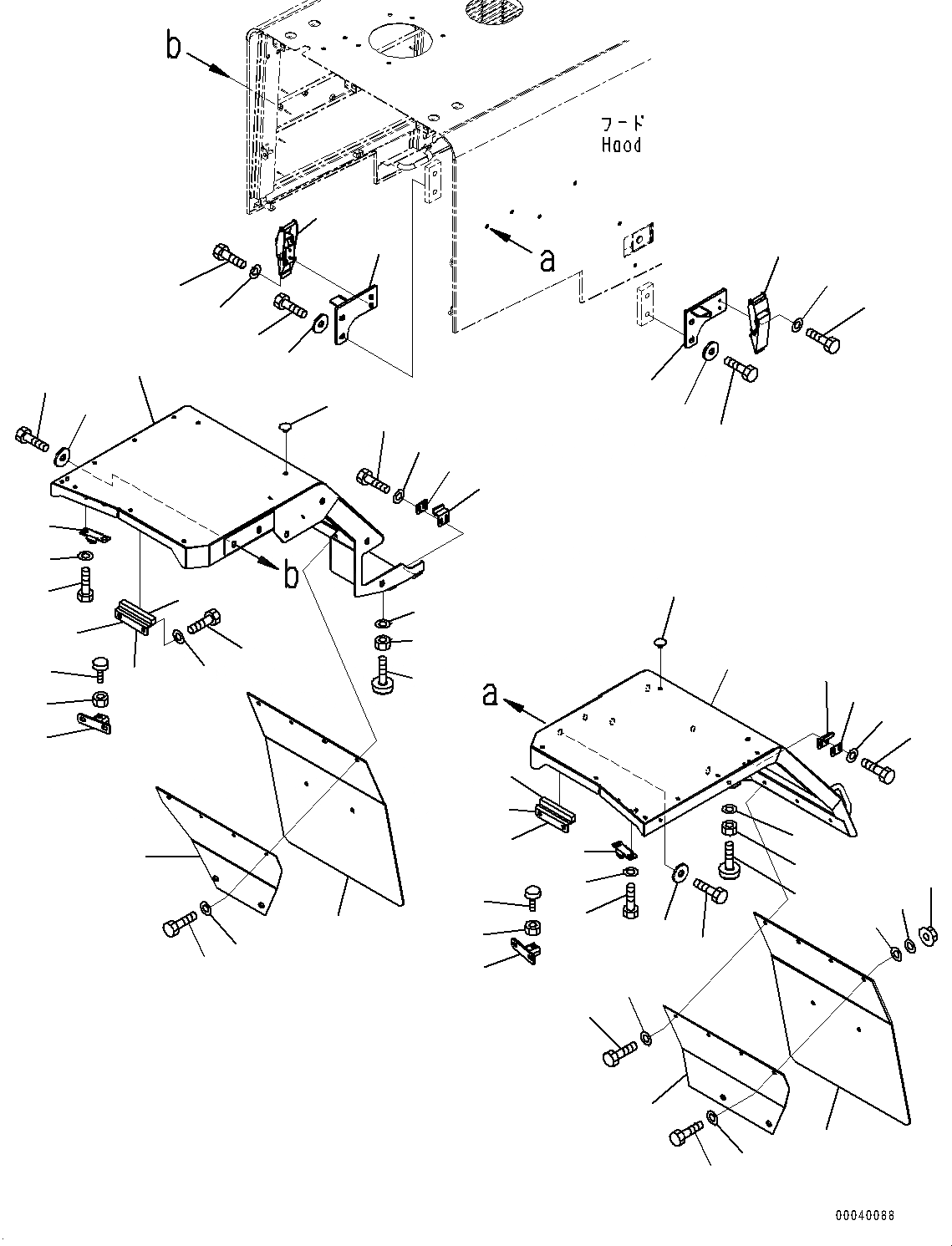 b

フード
Hood

a

b

a

00040088