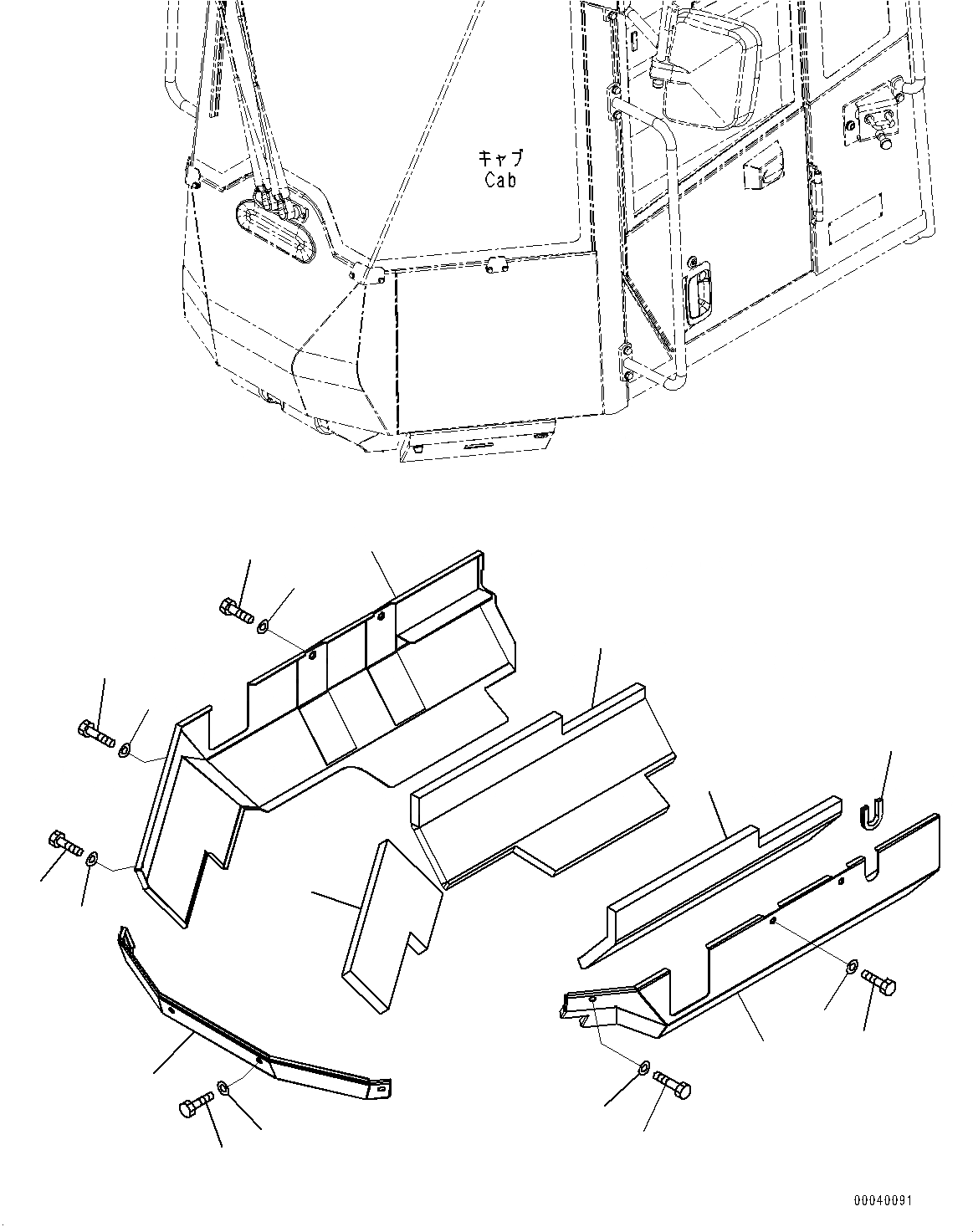 キャブ
Cab

00040091