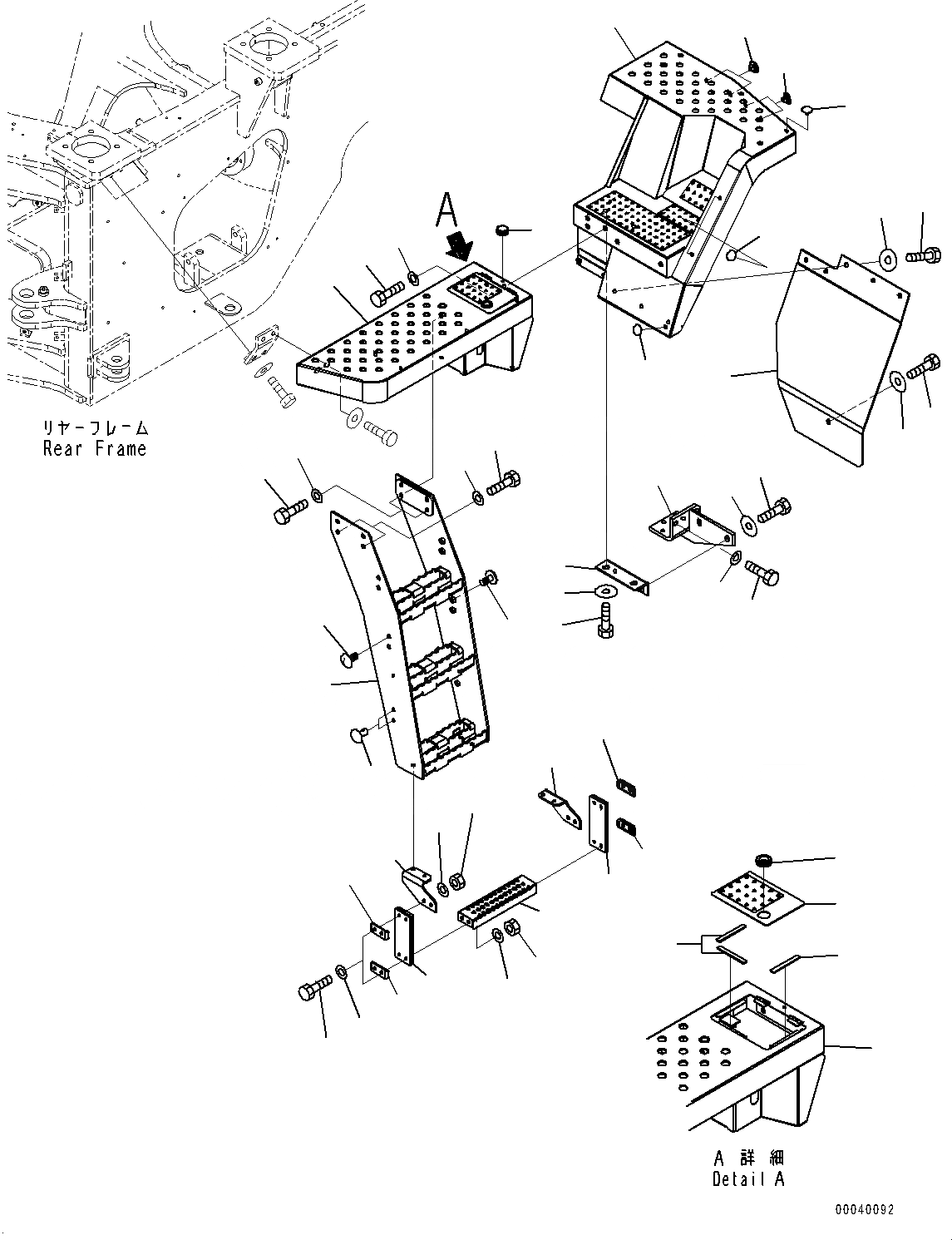 A

リヤーフレーム
Rear Frame

A 詳細
Detail A

00040092