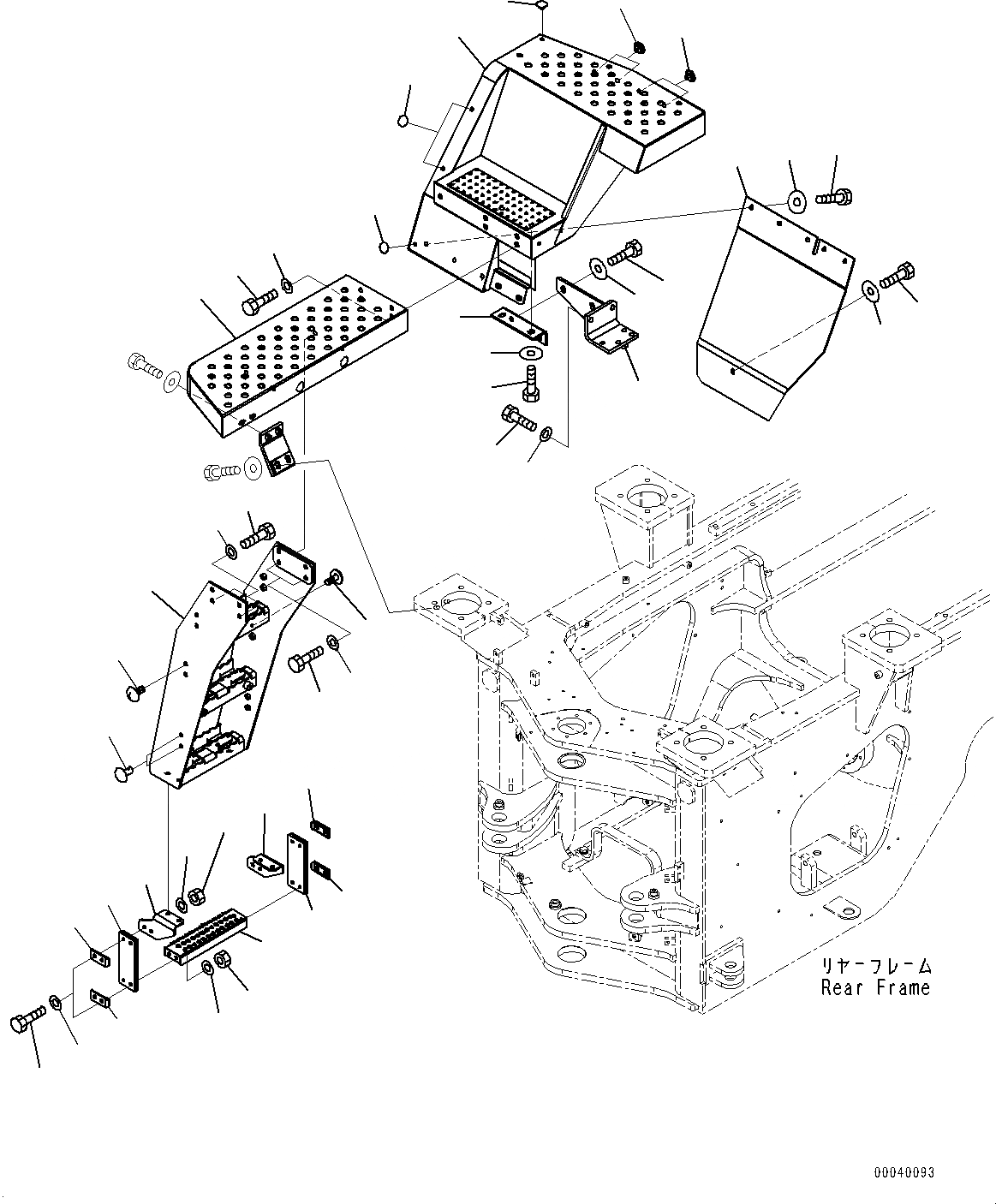 リヤーフレーム
Rear Frame

00040093