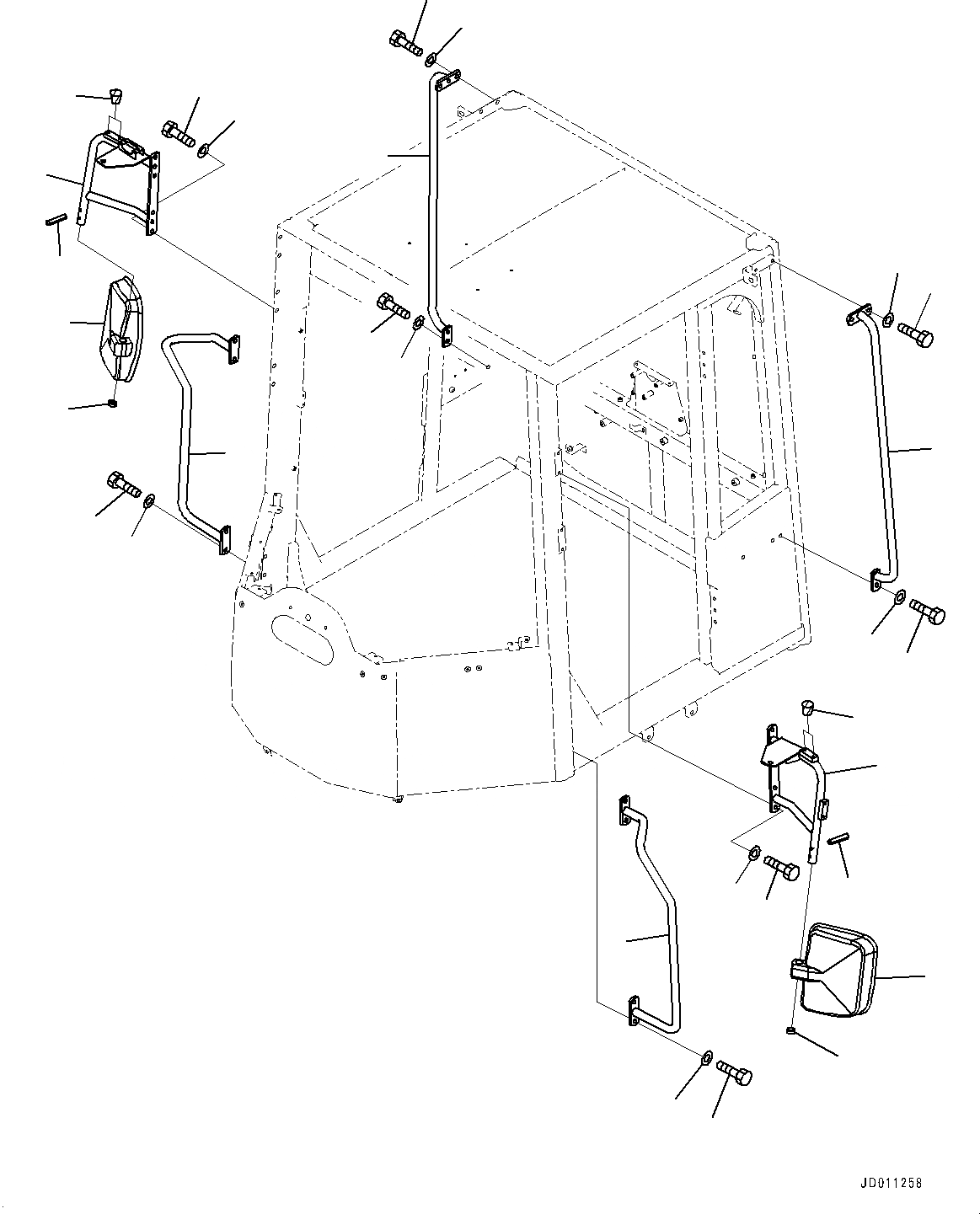 JD011258