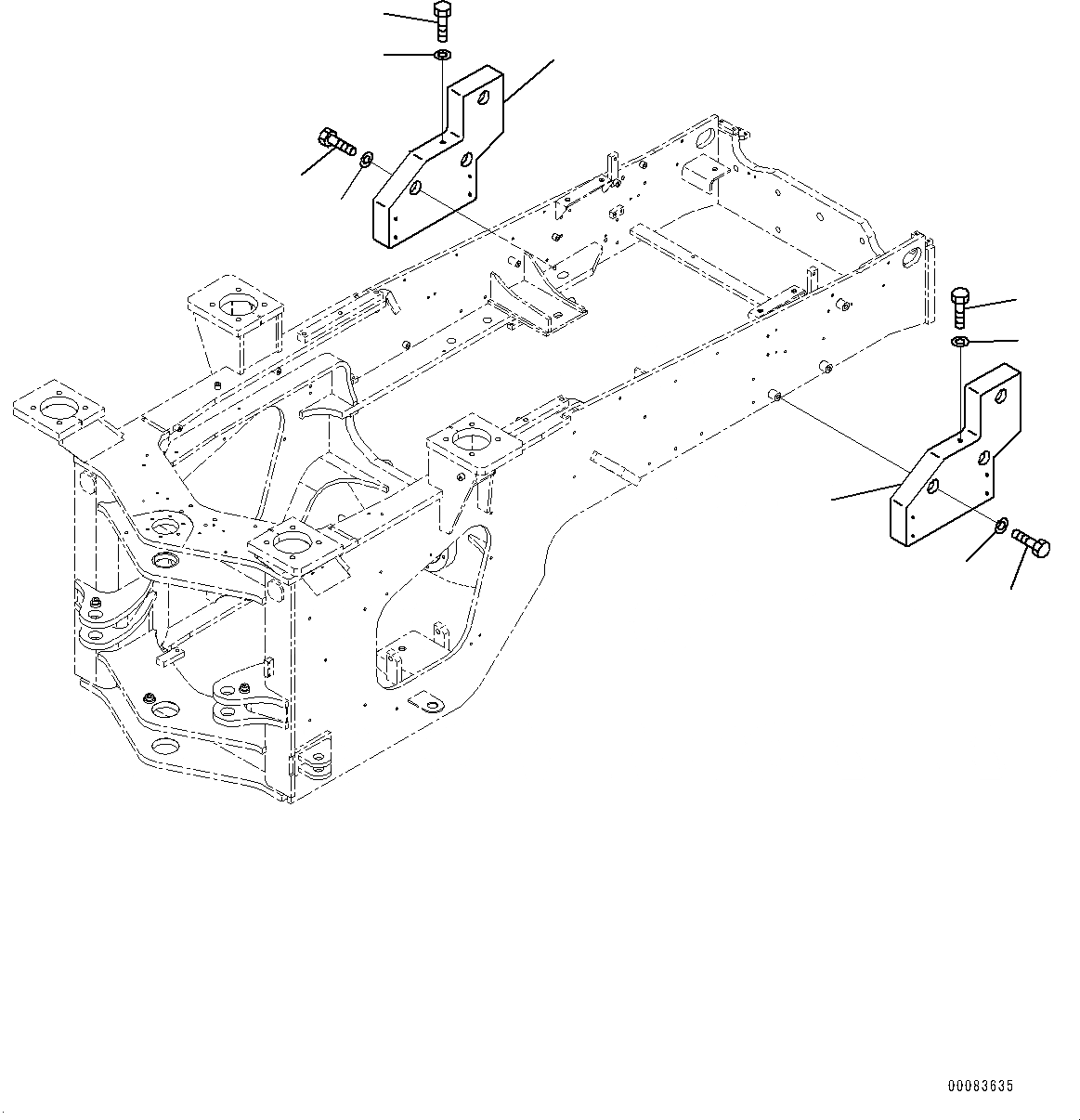 00083635