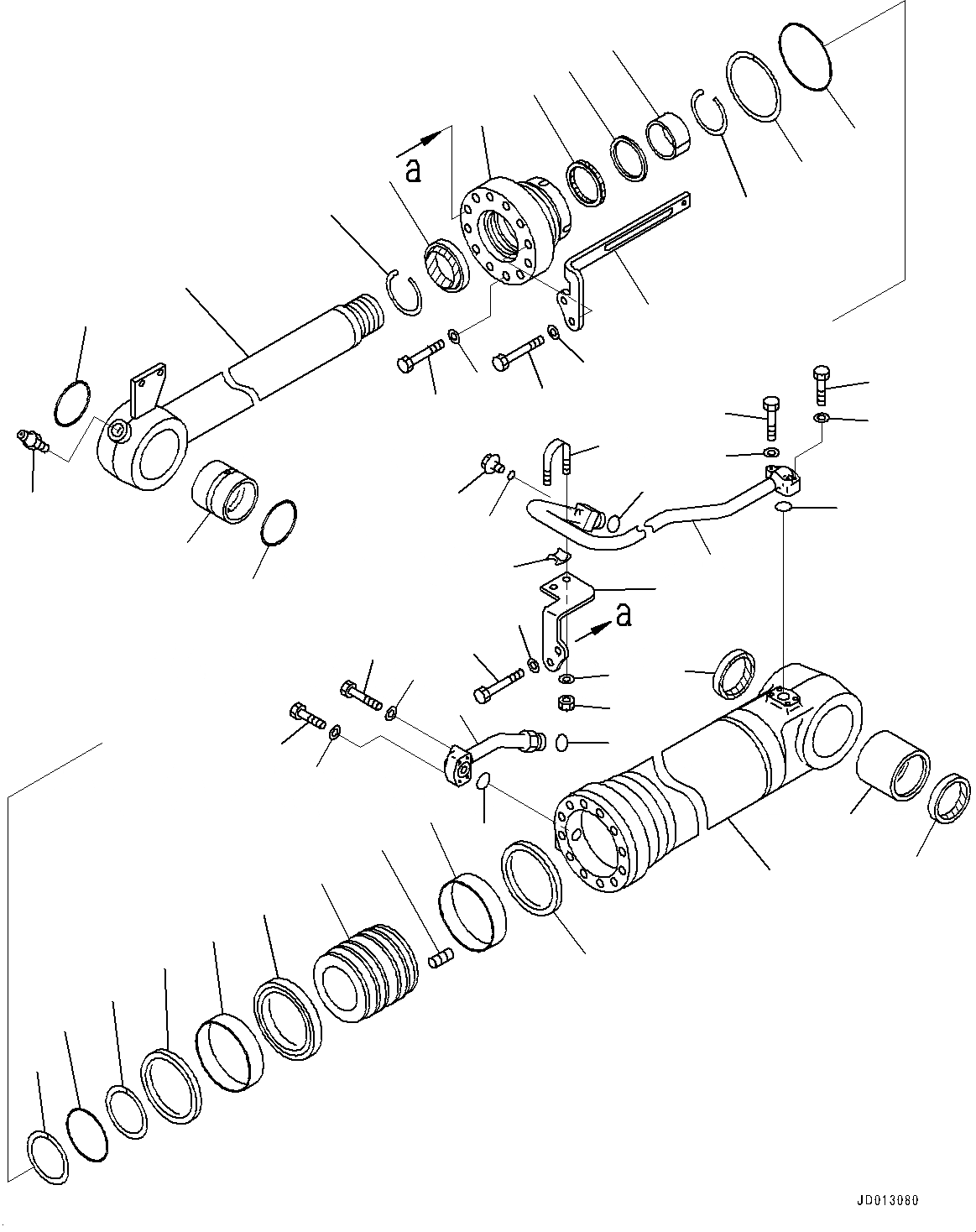 a

a

JD013080