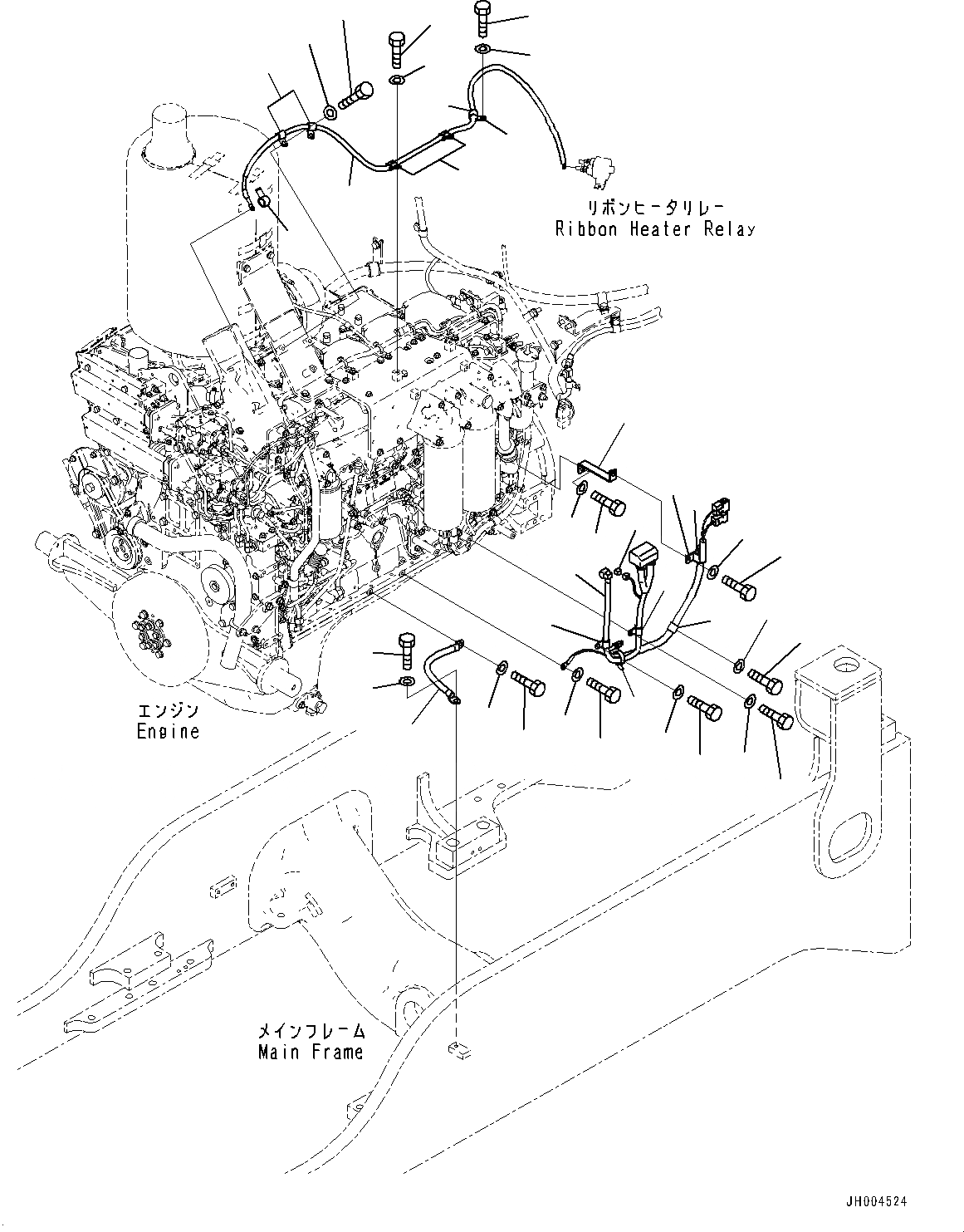 リボンヒータリレー
Ribbon Heater Relay

エンジン
Engine

メインフレーム
Main Frame

JH004524