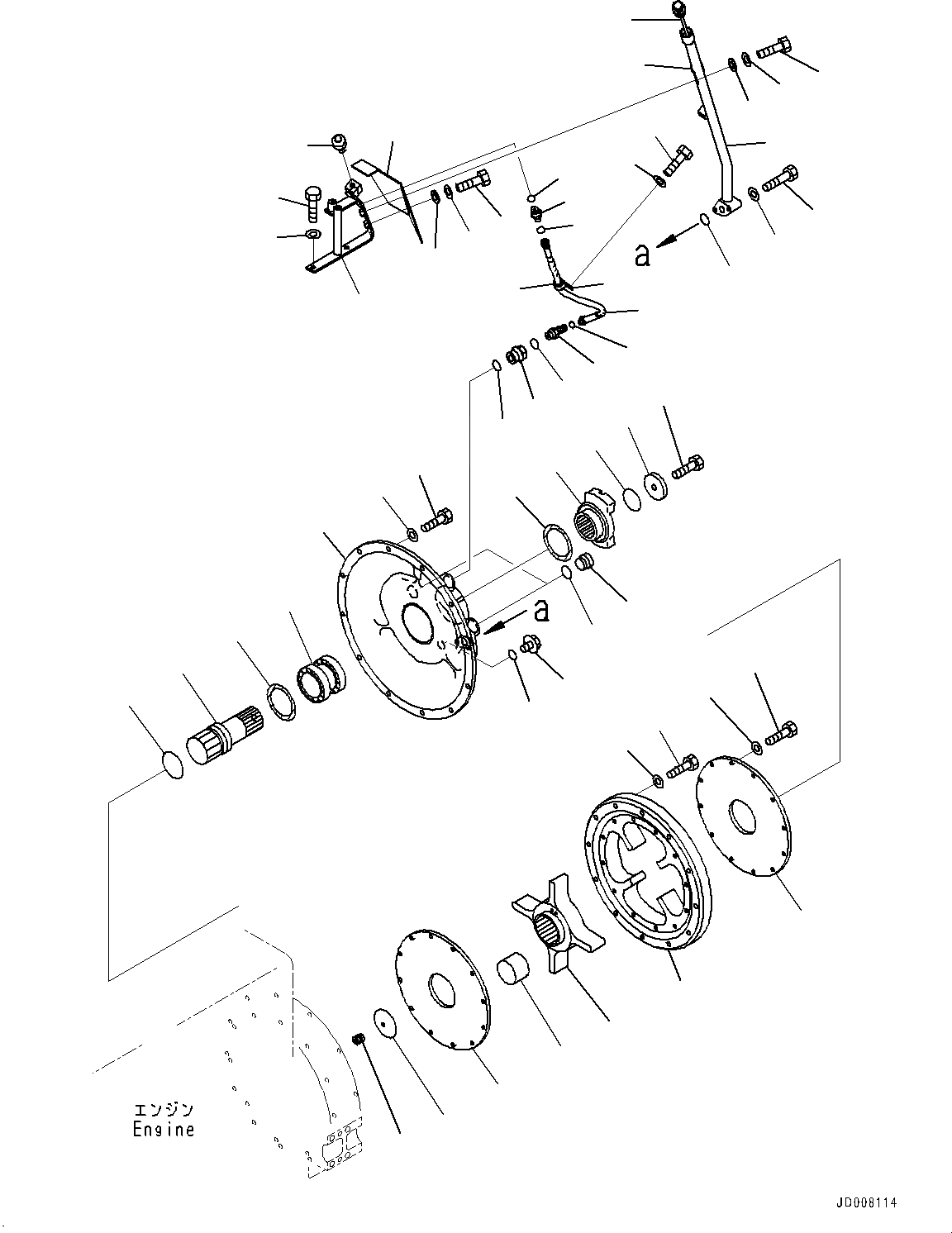 a

a

エンジン
Engine

JD008114