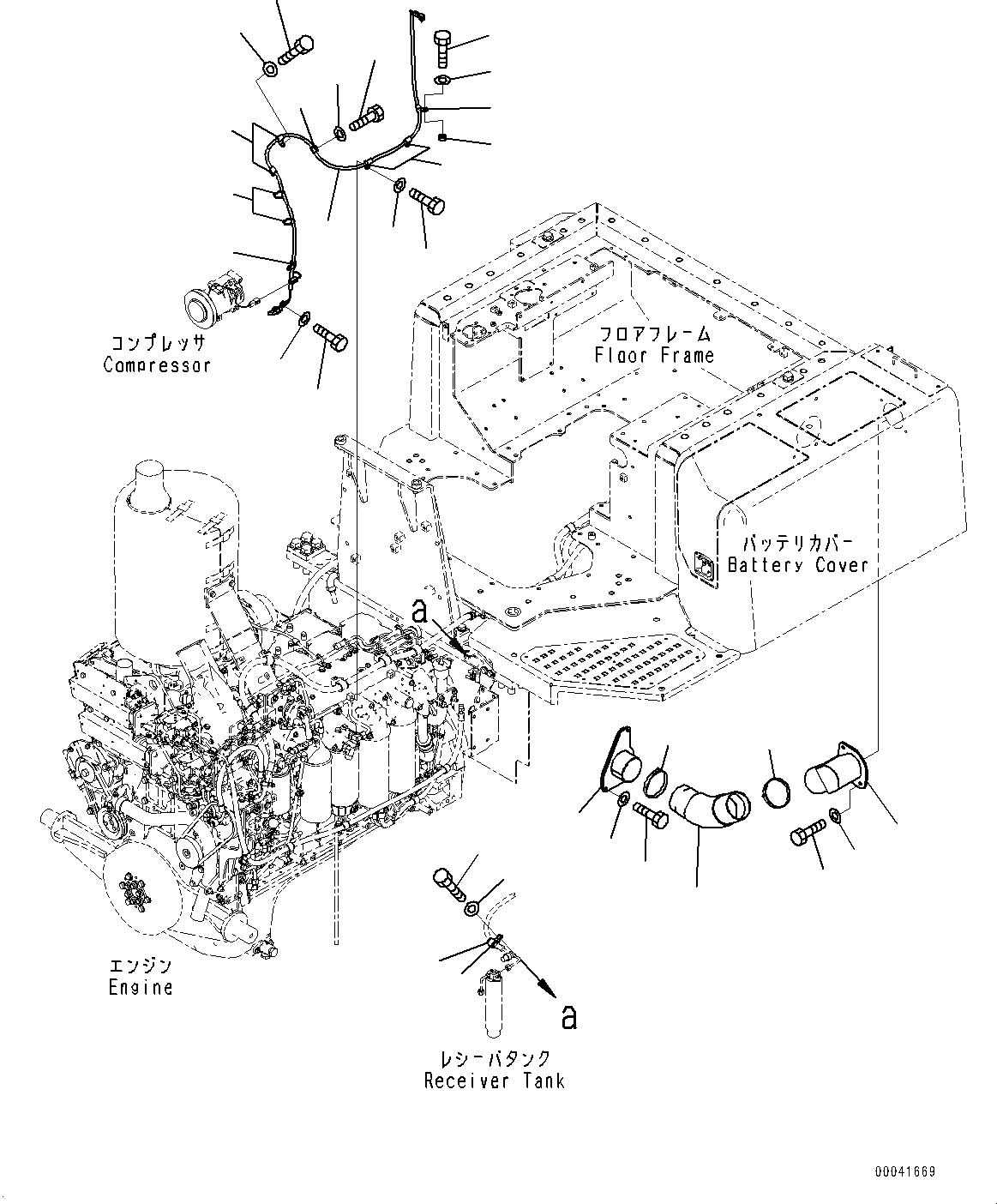 コンプレッサ
Compressor

フロアフレーム
Floor Frame

バッテリカバー
Battery Cover

a

エンジン
Engine

a

レシーバタンク
Receiver Tank

00041669