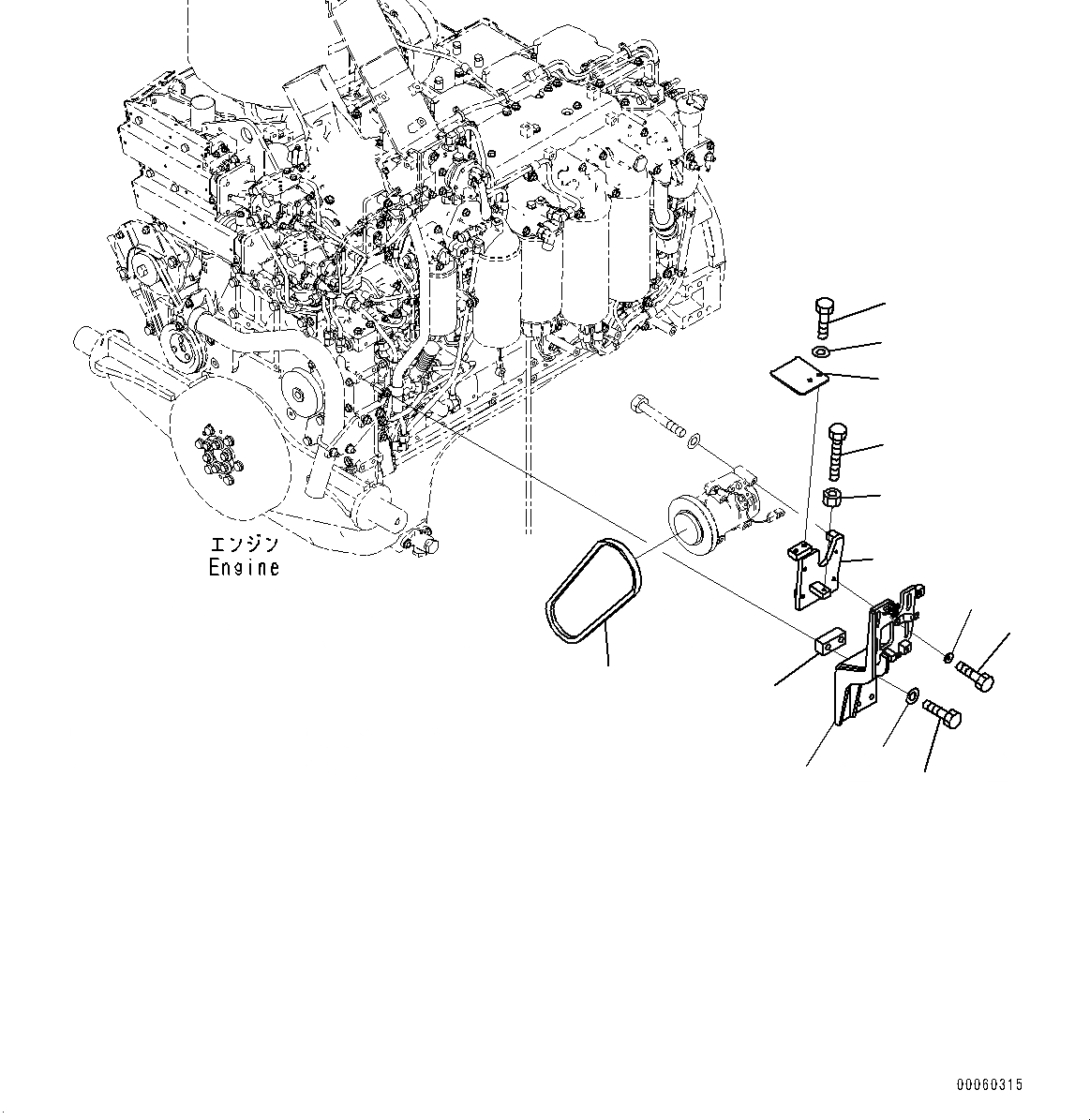 エンジン
Engine

00060315