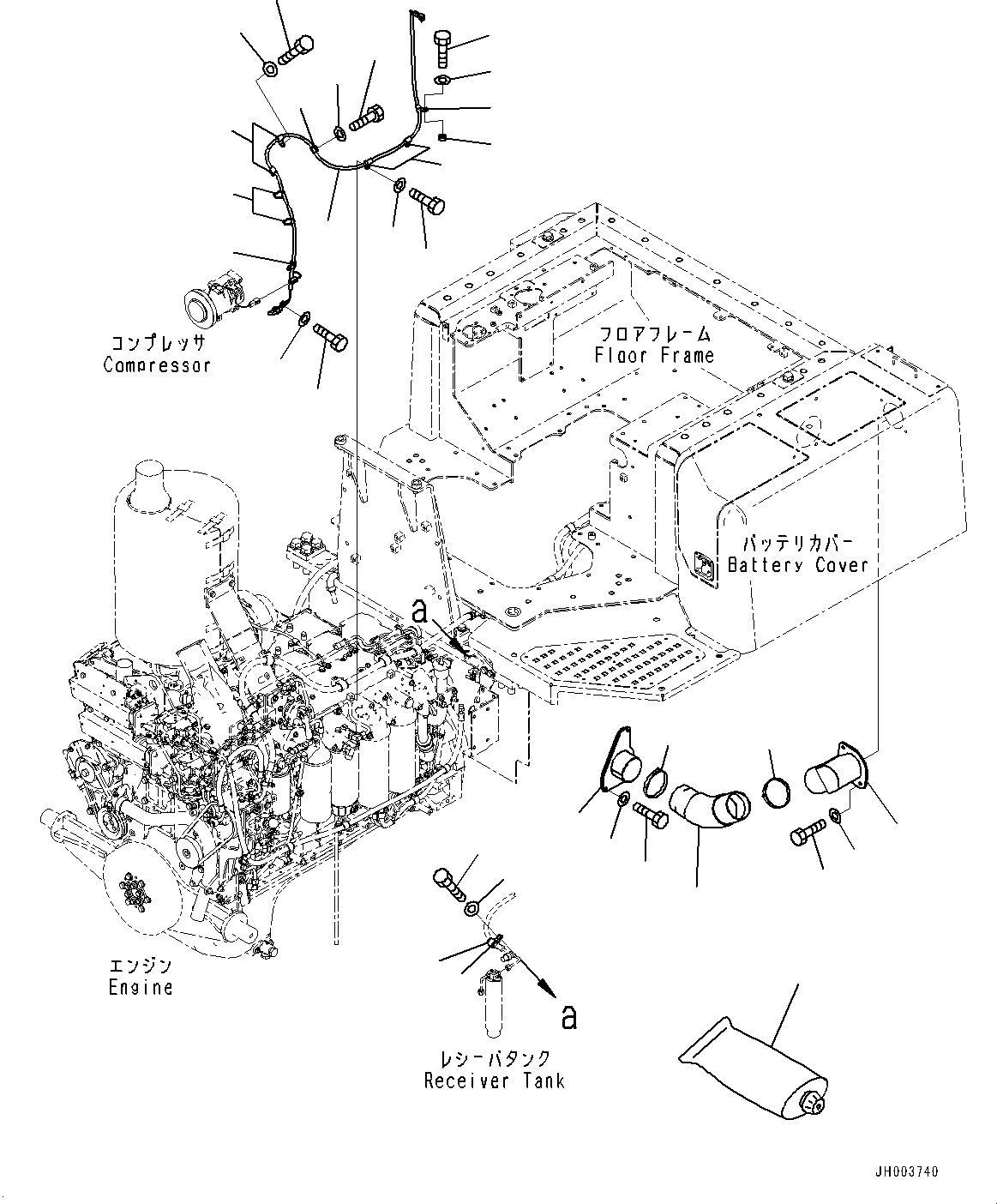 コンプレッサ
Compressor

フロアフレーム
Floor Frame

バッテリカバー
Battery Cover

a

エンジン
Engine

a

レシーバタンク
Receiver Tank

JH003740