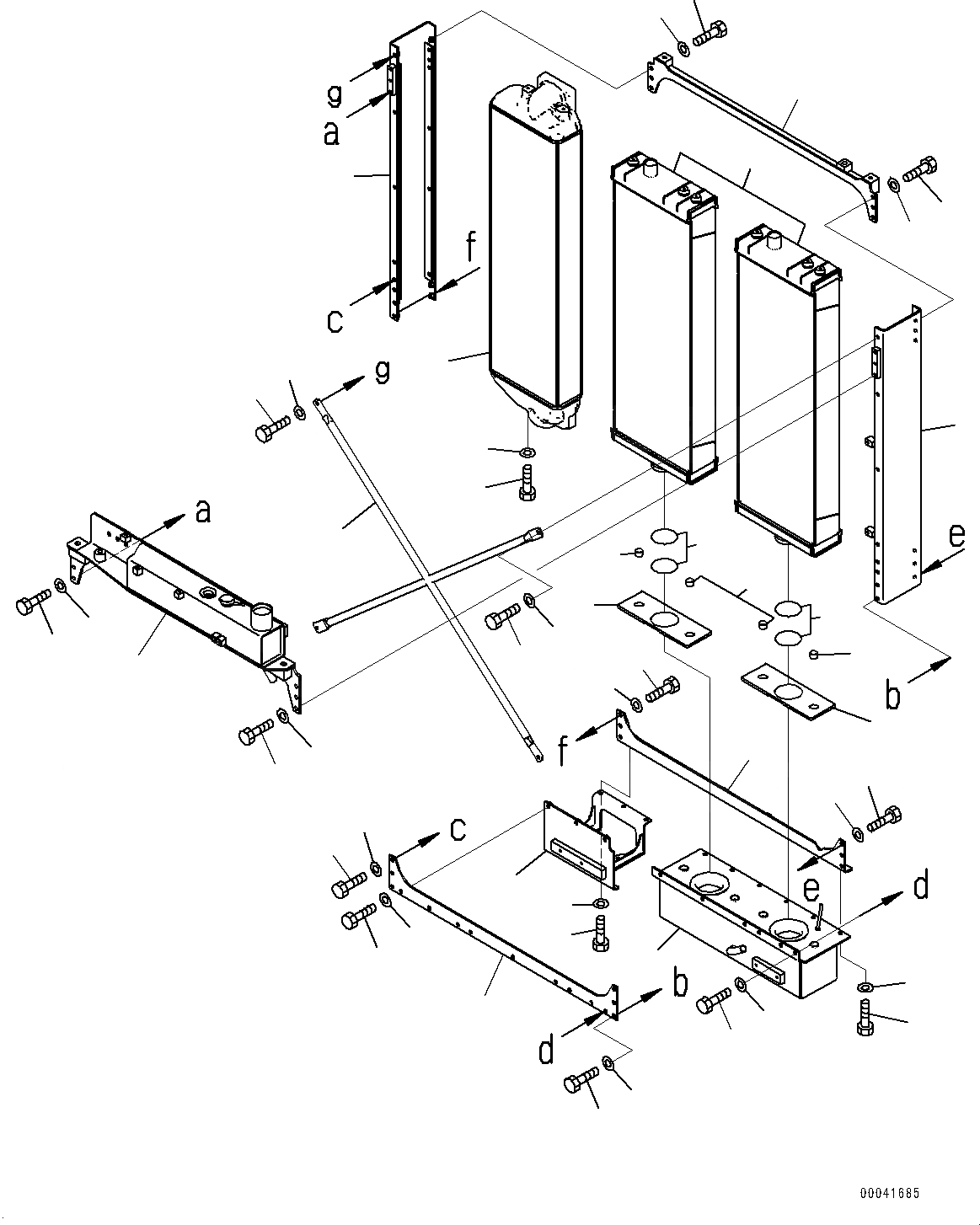 g
a
f
c
g
a
e
b
f
c
e
d
b
d
00041685