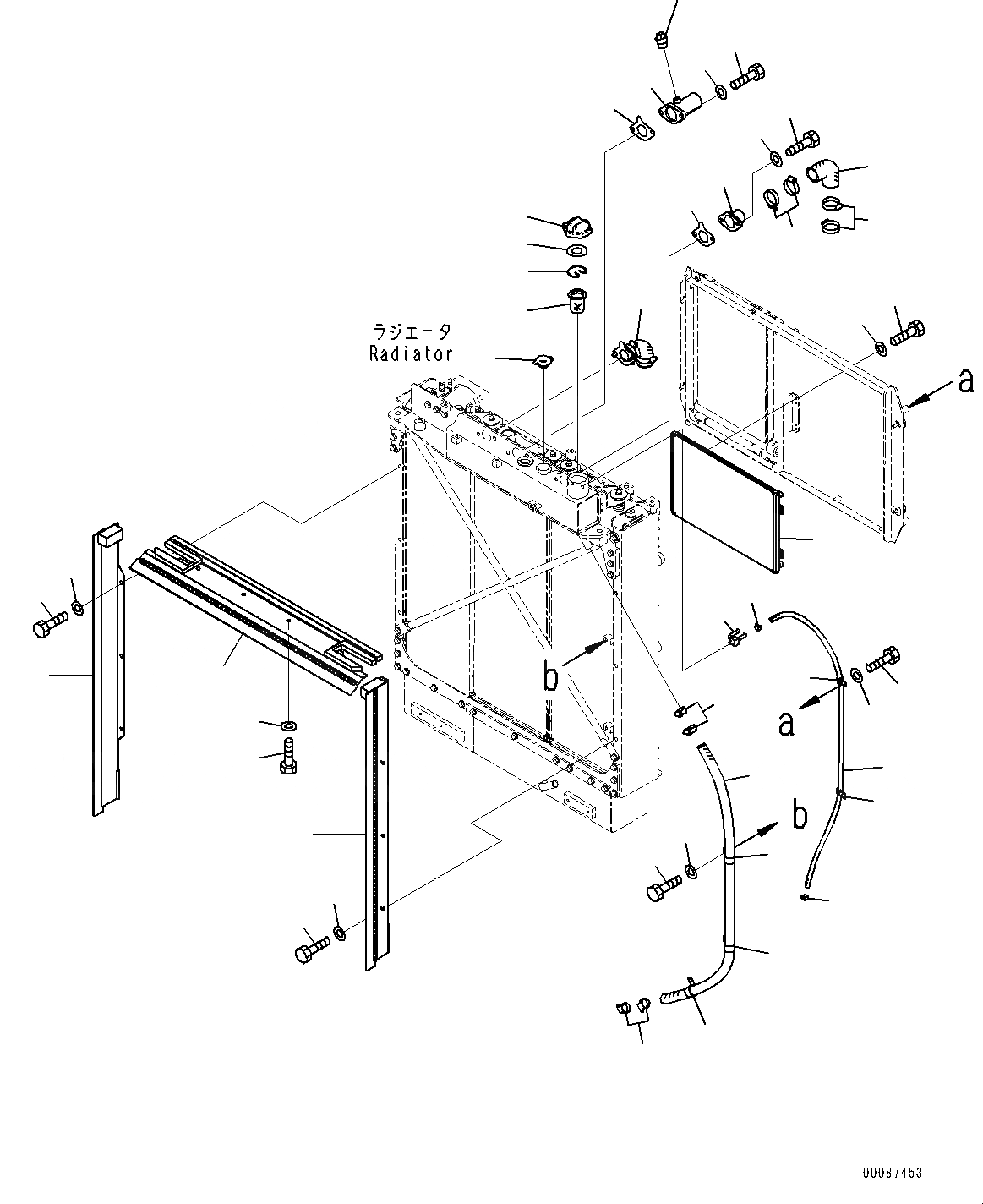 ラジエータ
Radiator

a

b

a

b

00087453