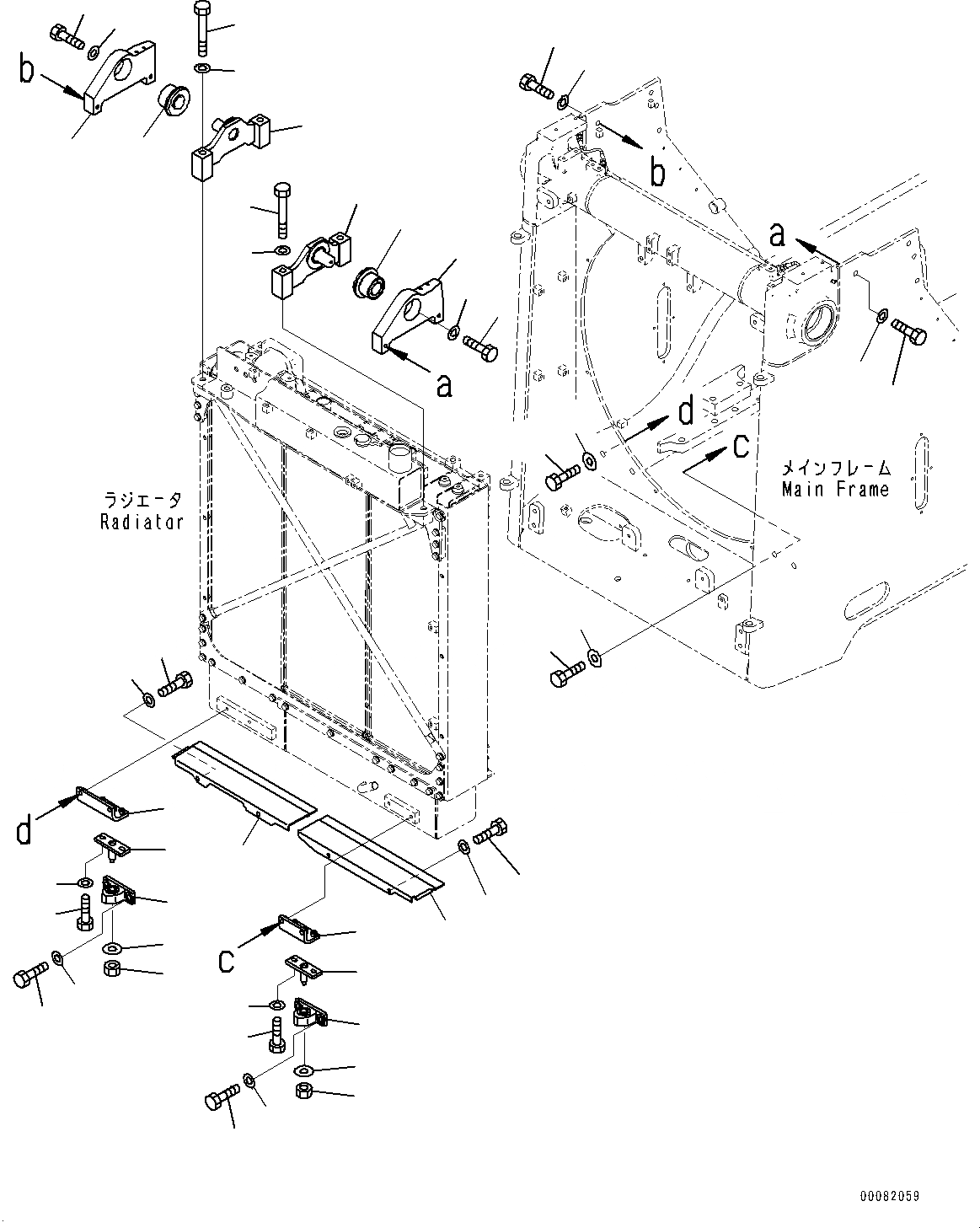 b

b

a

a

d

c

ラジエータ
Radiator

メインフレーム
Main Frame

d

c

00082059