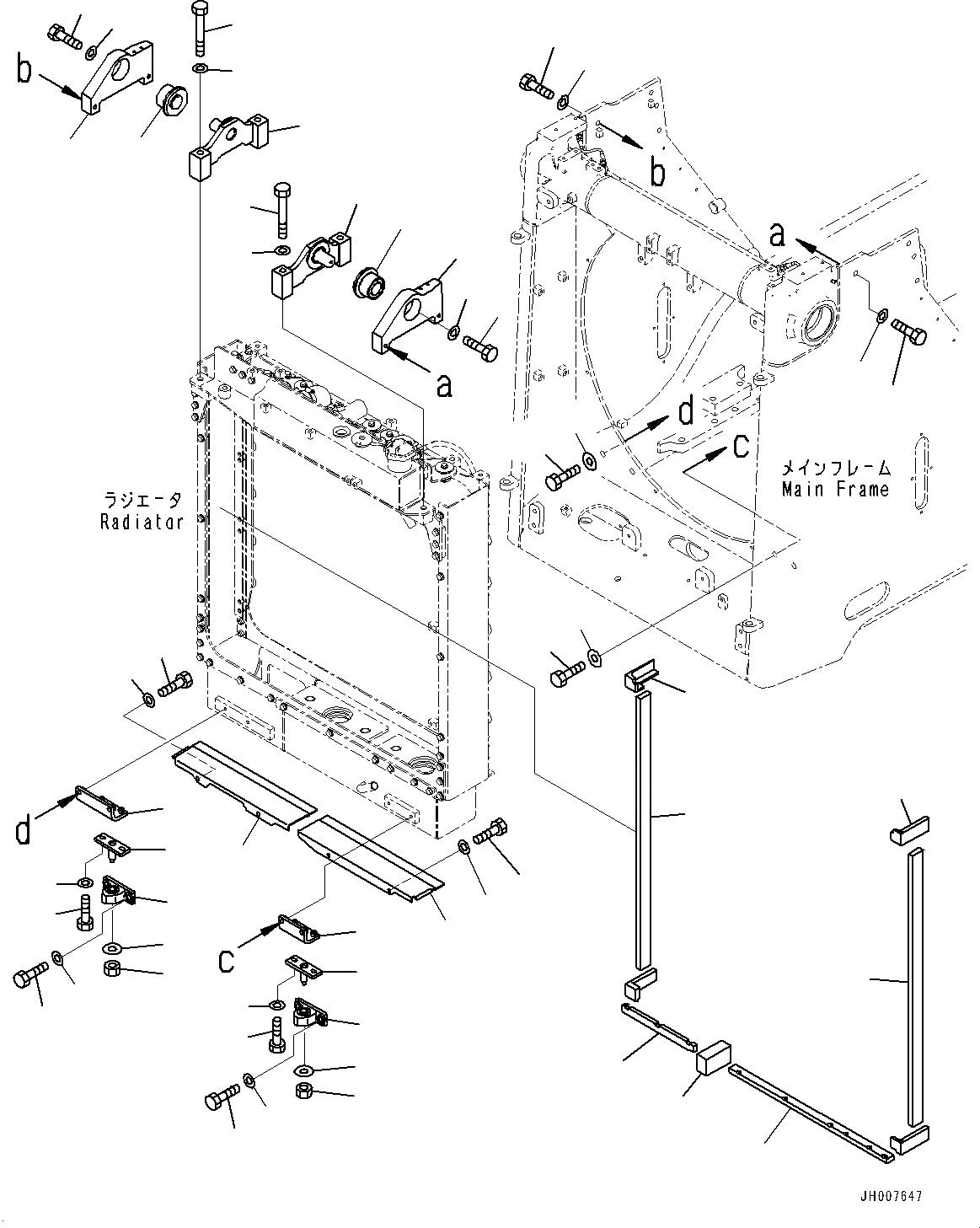 b

b

a

a

d

c

メインフレーム
Main Frame

ラジエータ
Radiator

d

c

JH007647