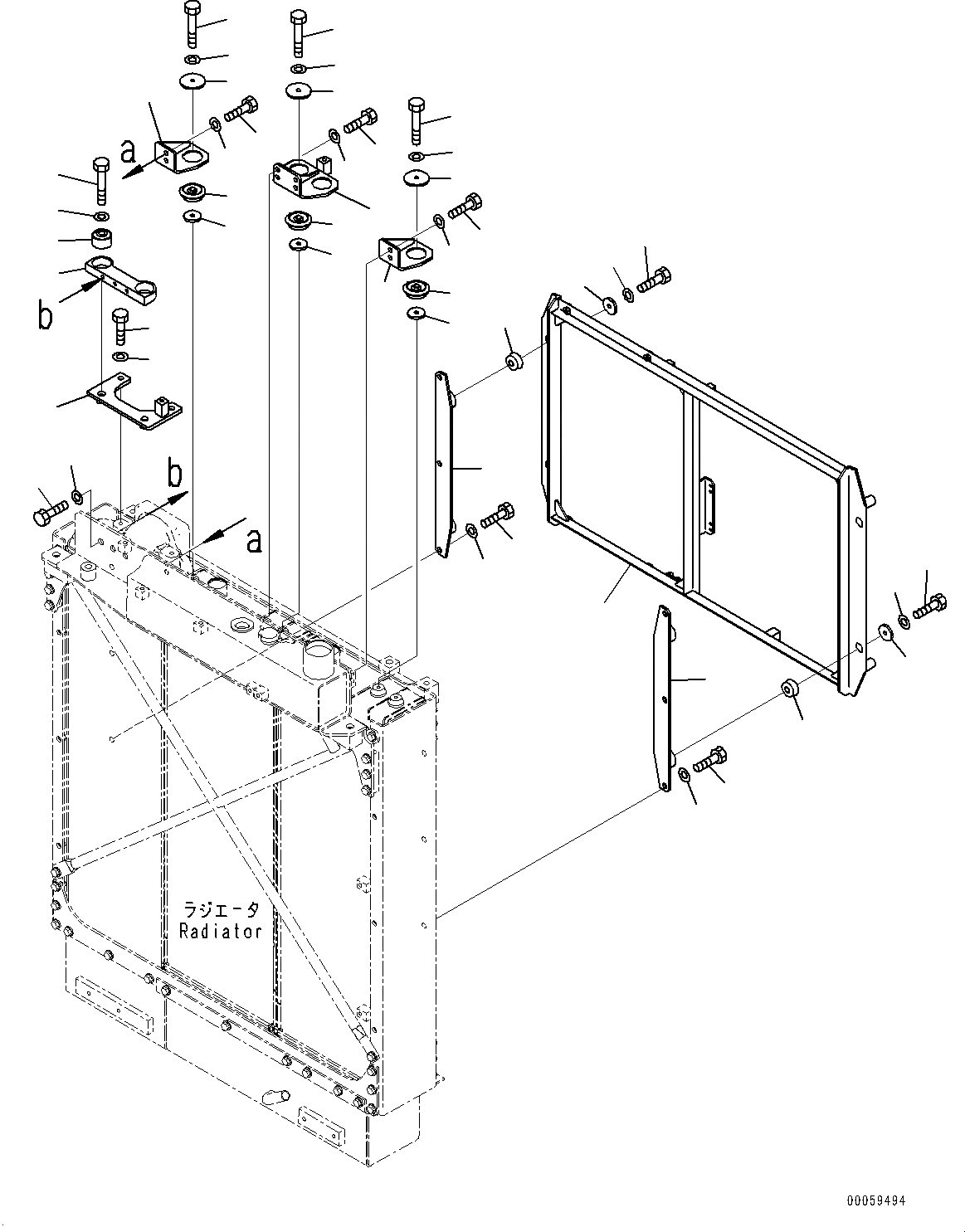 a
b
b
a
ラジエータ
Radiator
00059494