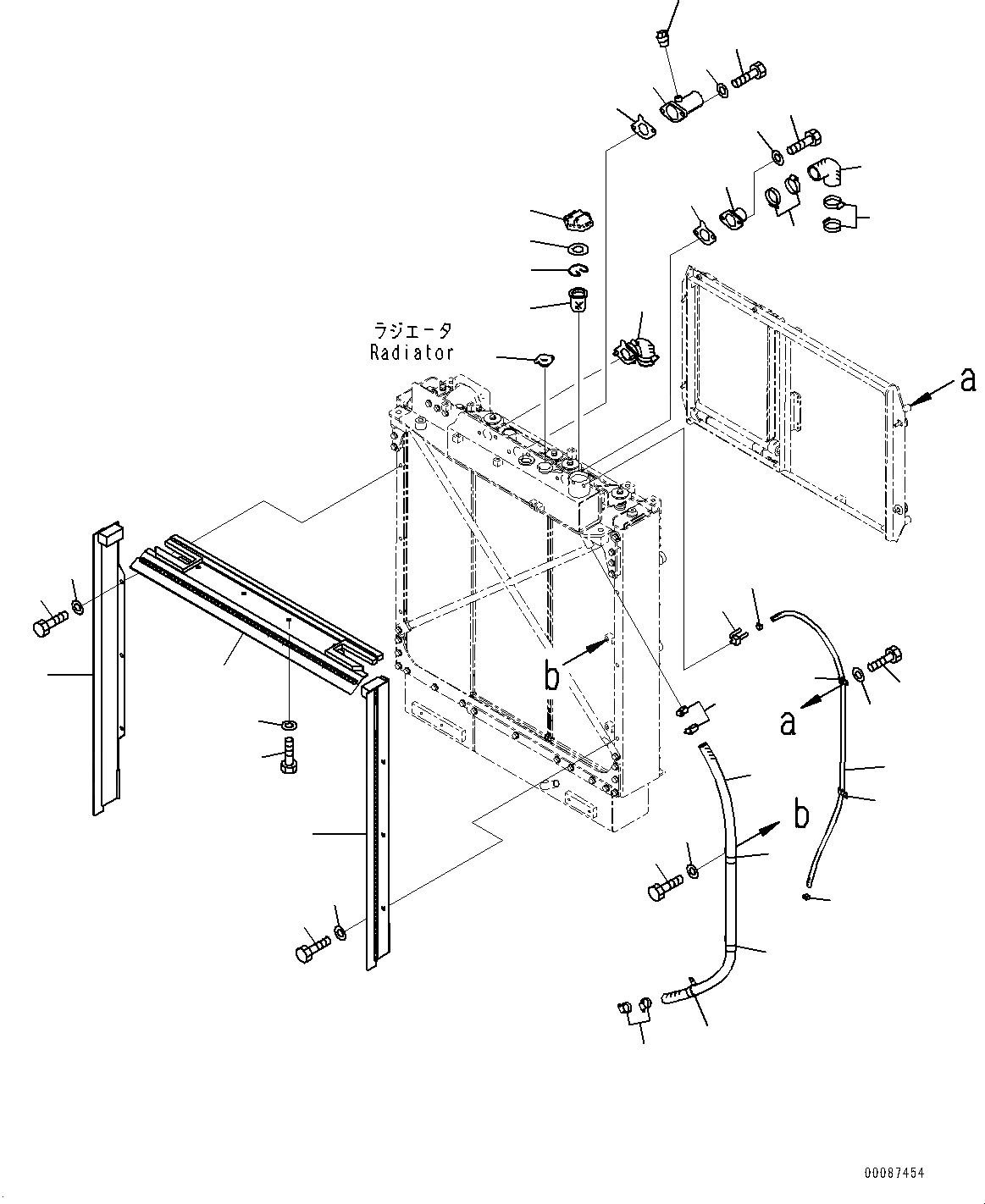 ラジエータ
Radiator

a

b

a

b

00087454