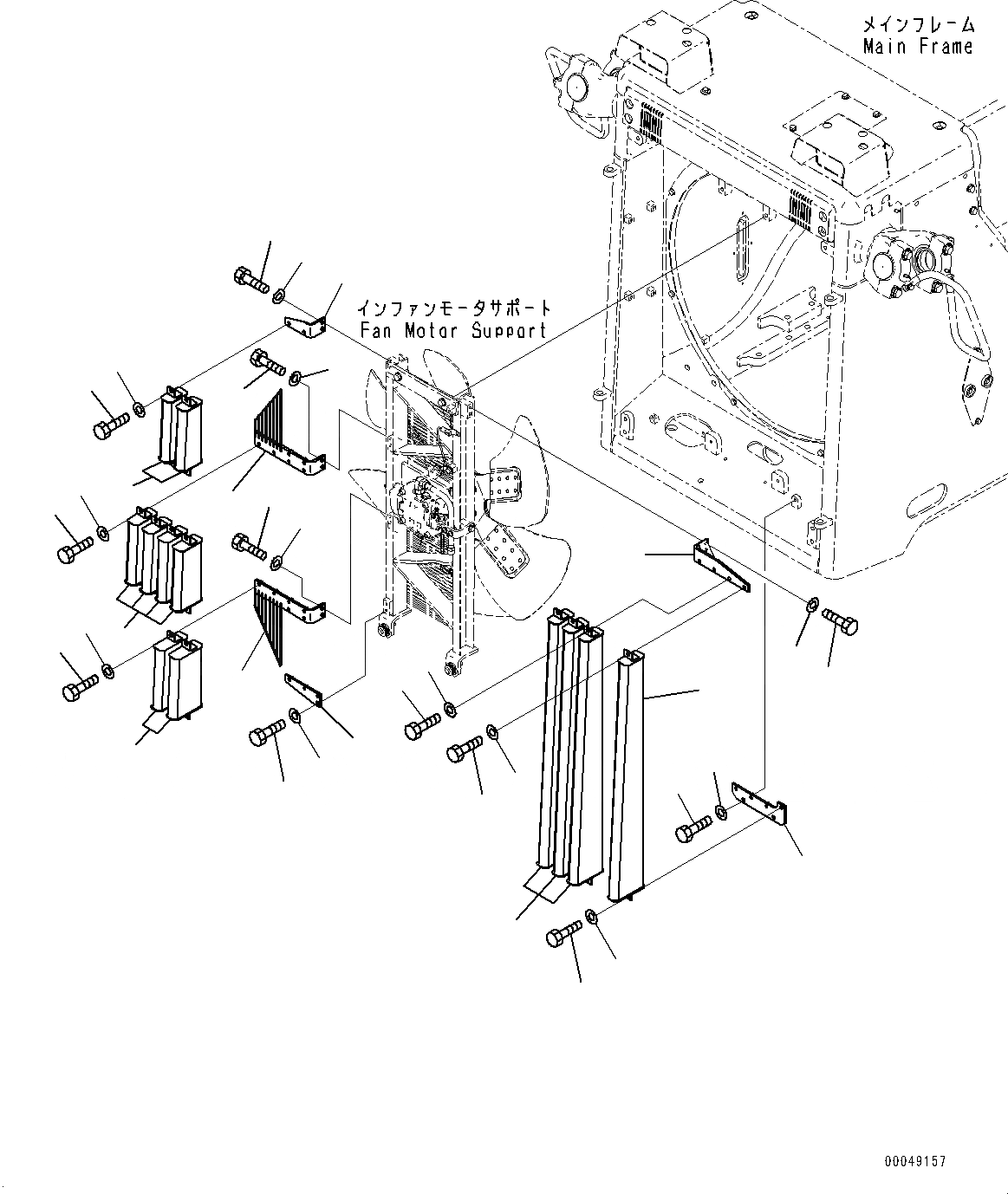 メインフレーム
Main Frame

インファンモータサポート
Fan Motor Support

00049157