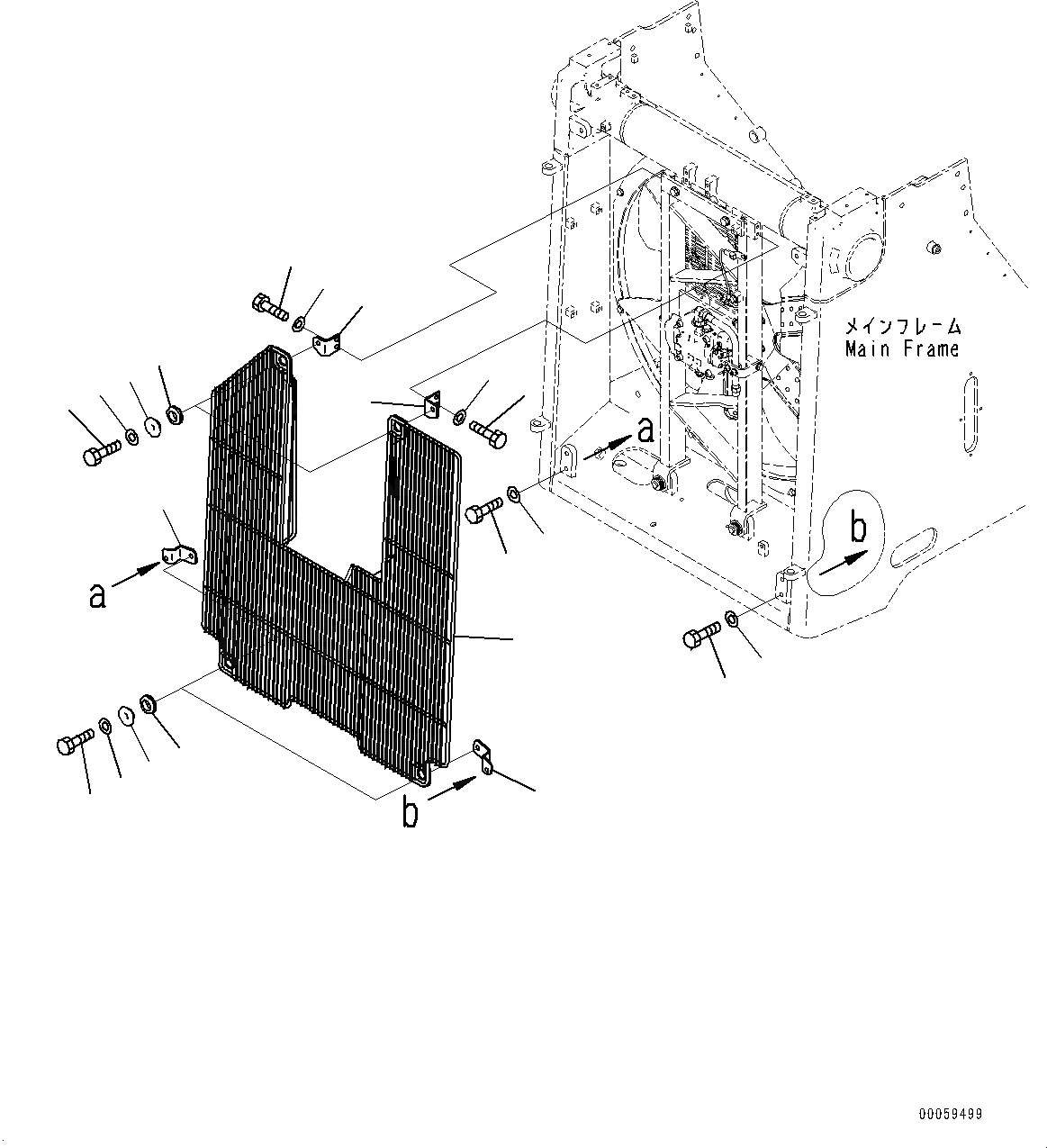 メインフレーム
Main Frame

a

b

a

b

00059499