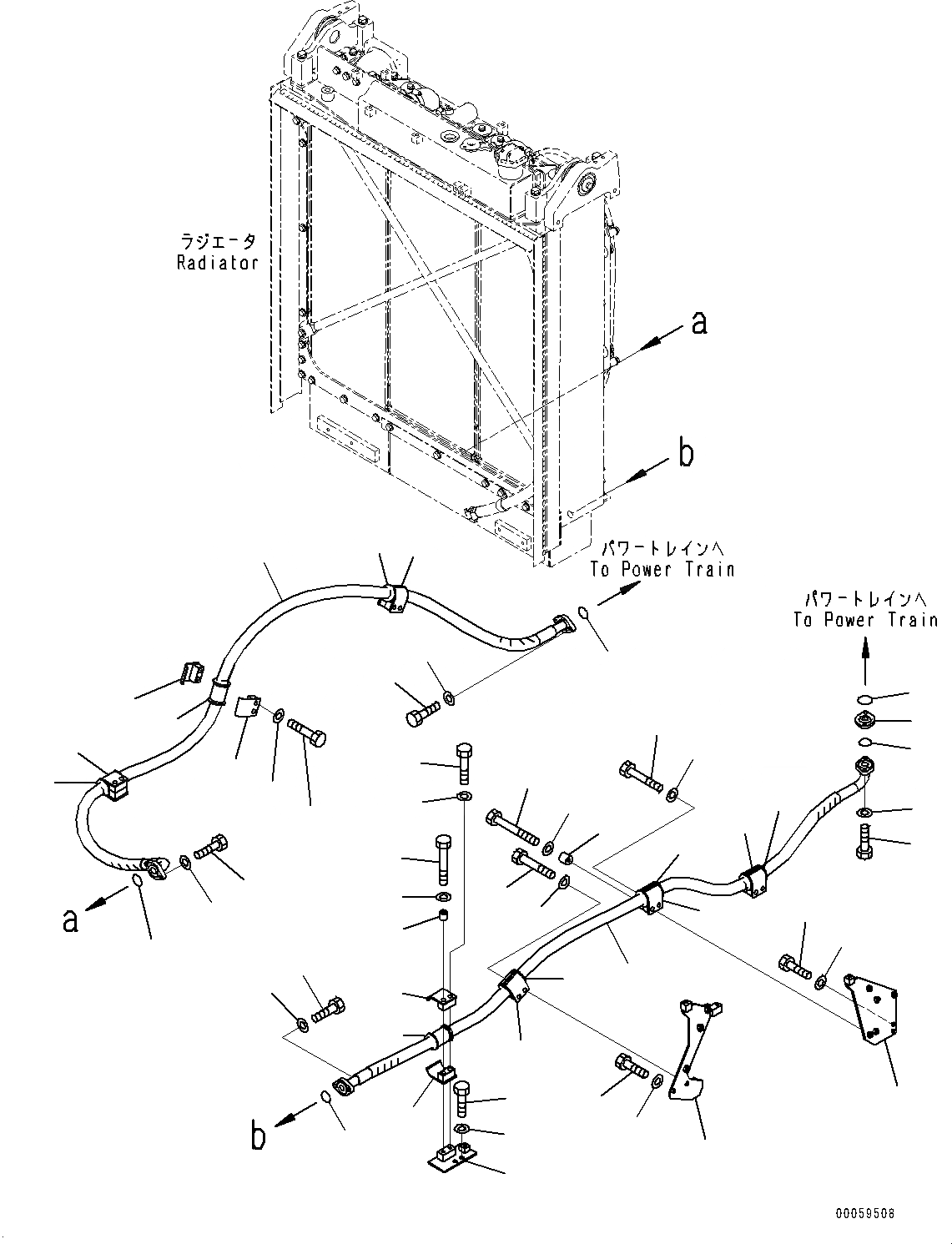 ラジエータ
Radiator

a

b

パワートレインへ
To Power Train

パワートレインへ
To Power Train

a

b

00059508