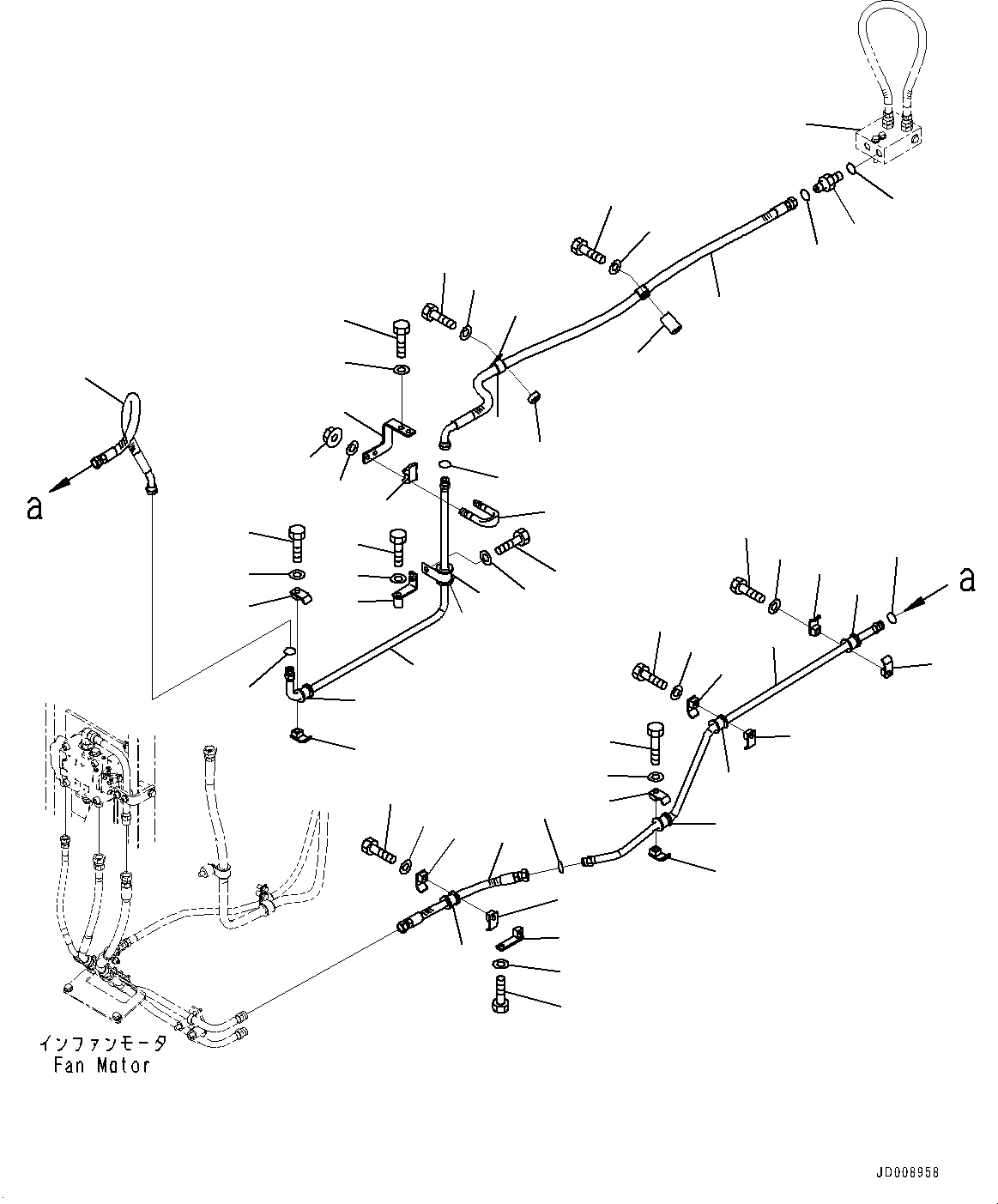 a

a

インファンモータ
Fan Motor

JD008958