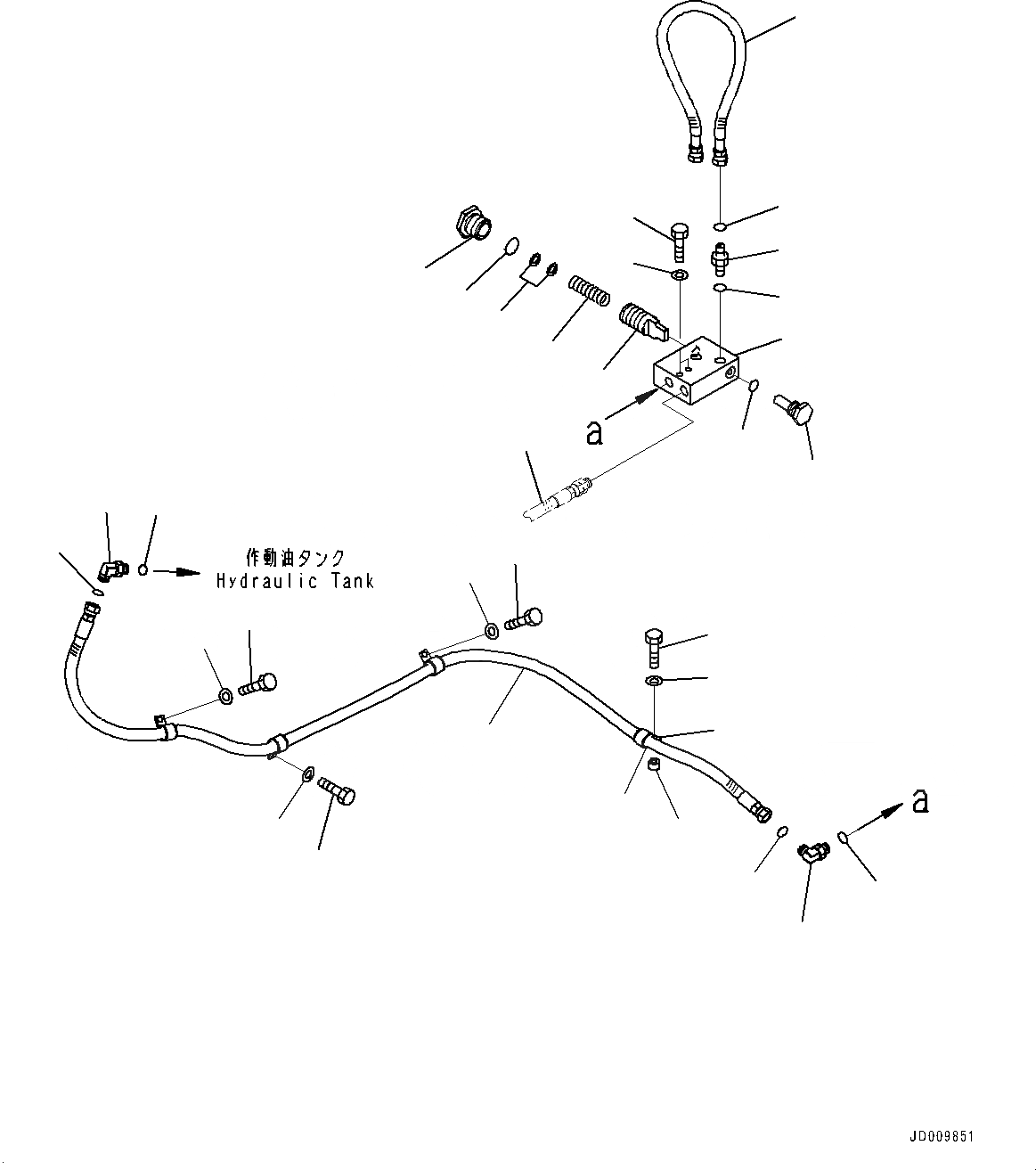 a

作動油タンク
Hydraulic Tank

a

JD009851