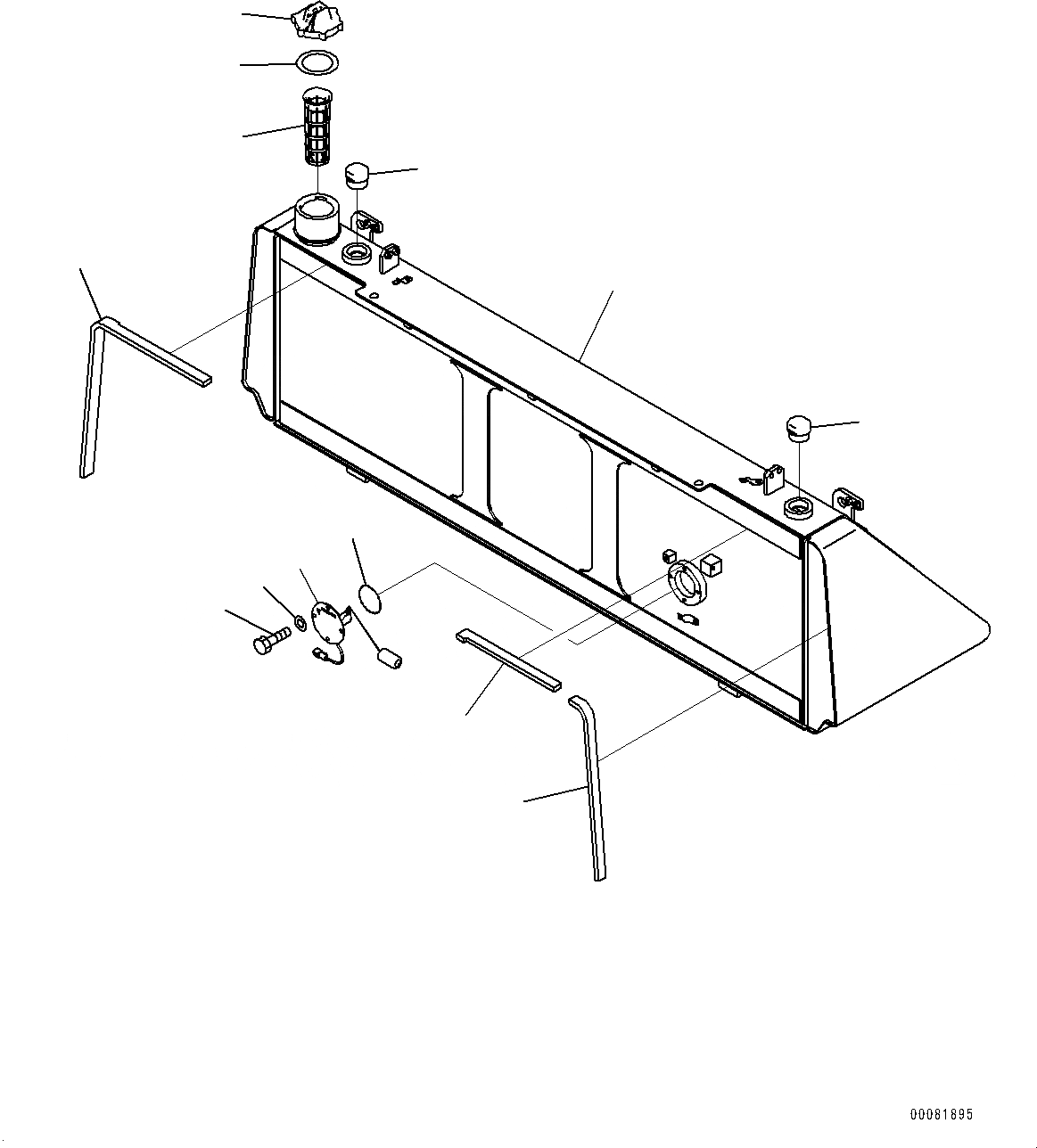 00081895