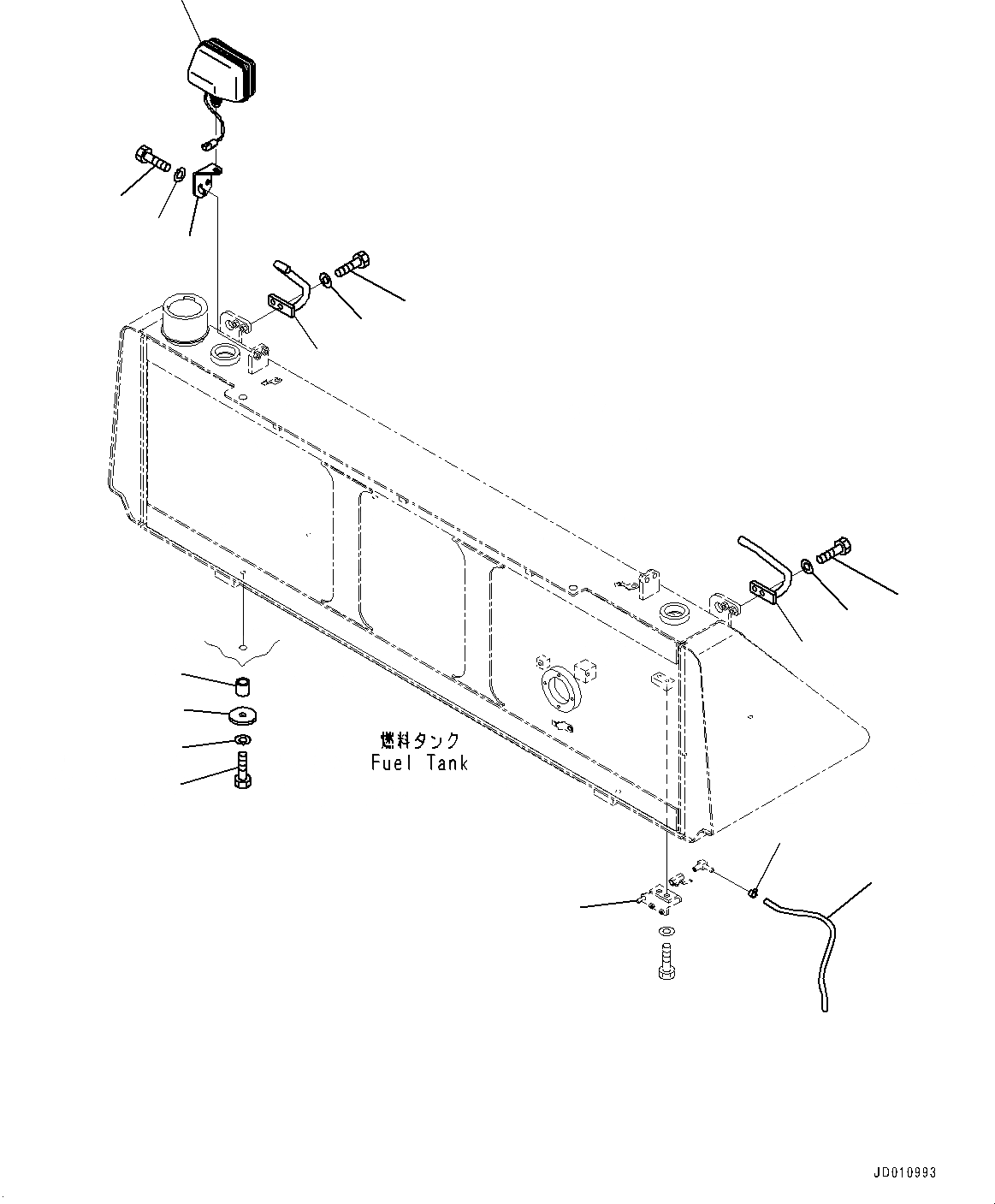 燃料タンク
Fuel Tank

JD010993