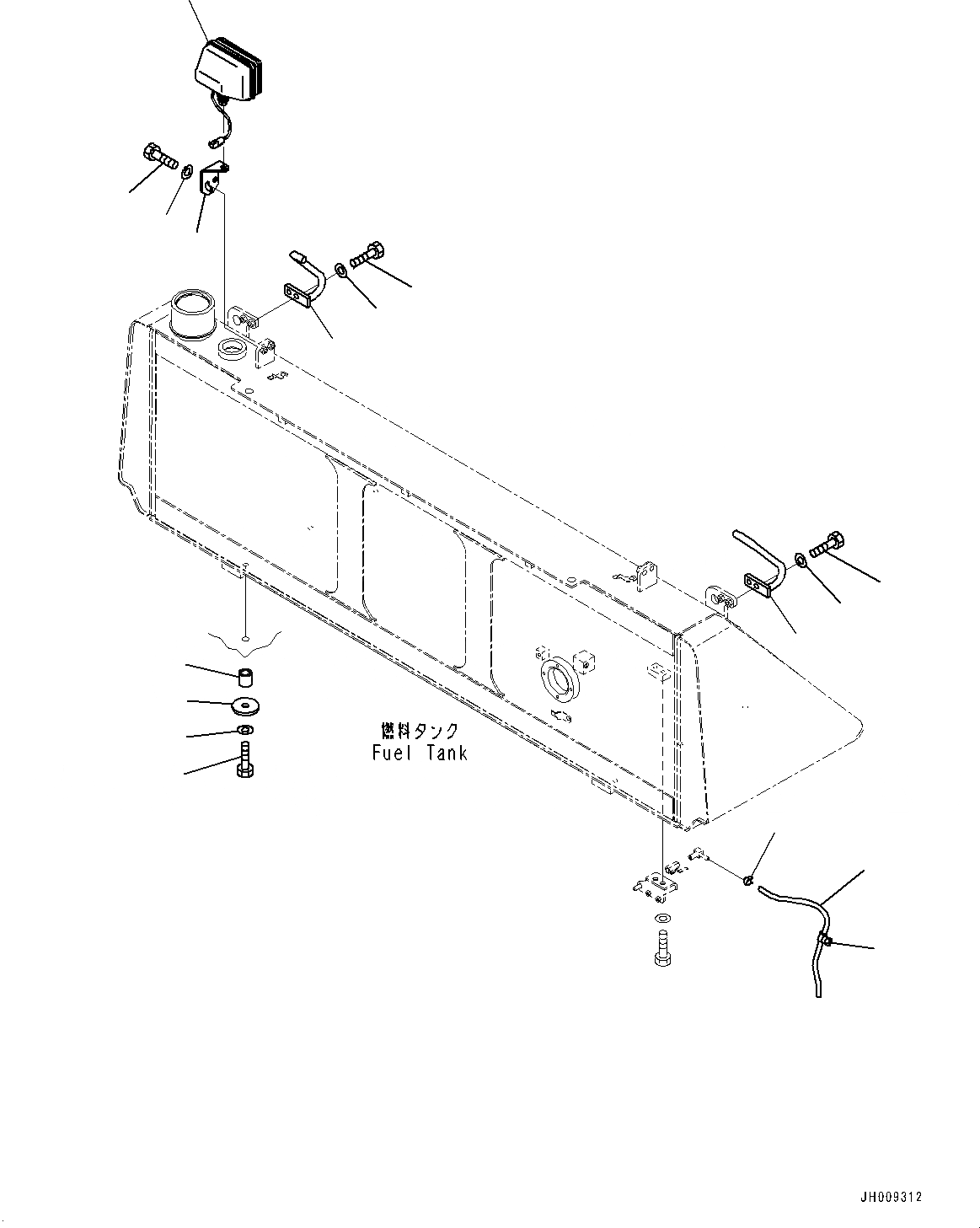 燃料タンク
Fuel Tank

JH009312