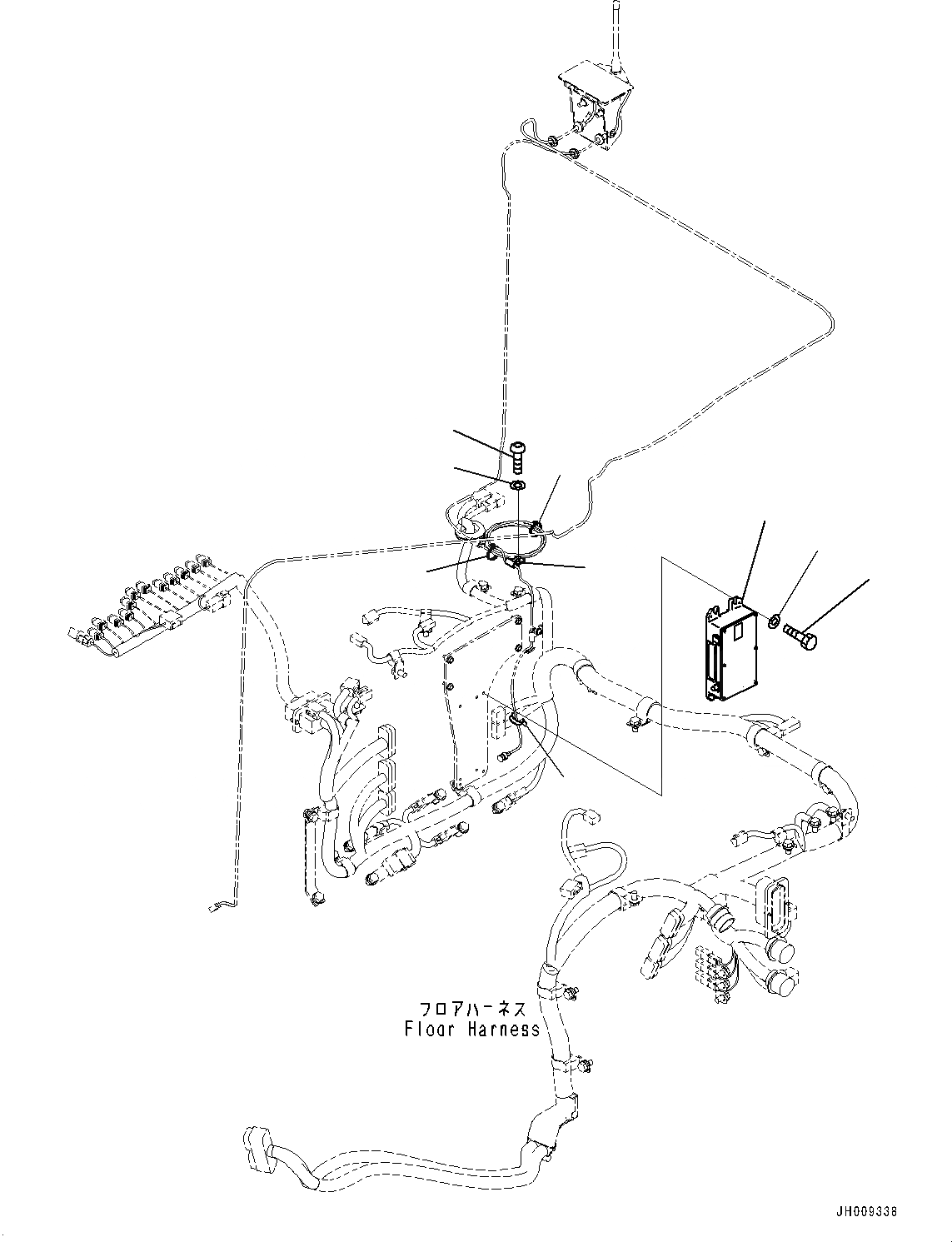 フロアハーネス
Floor Harness

JH009338