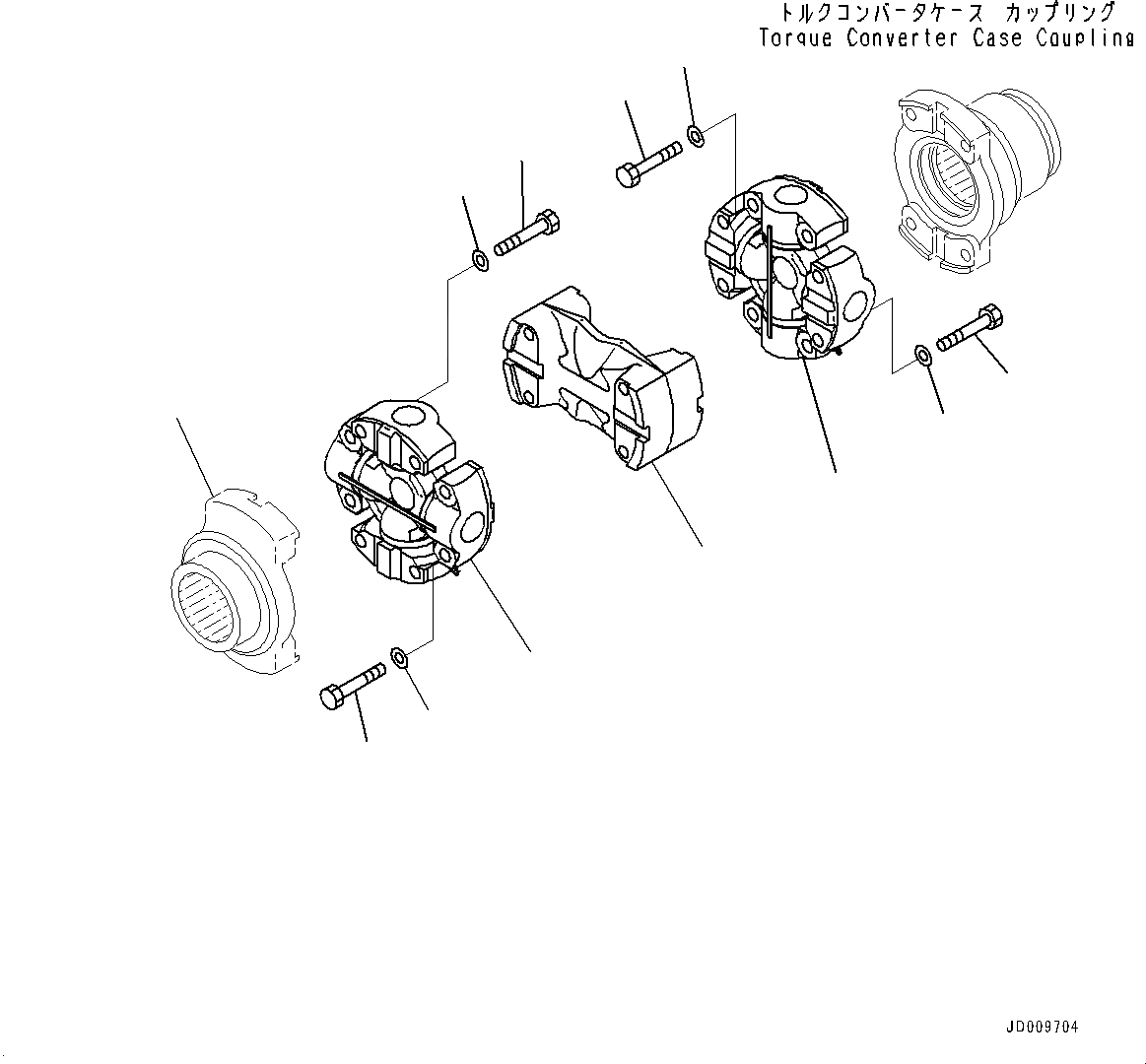 トルクコンバータケース カップリング
Torque Converter Case Coupling

JD009704