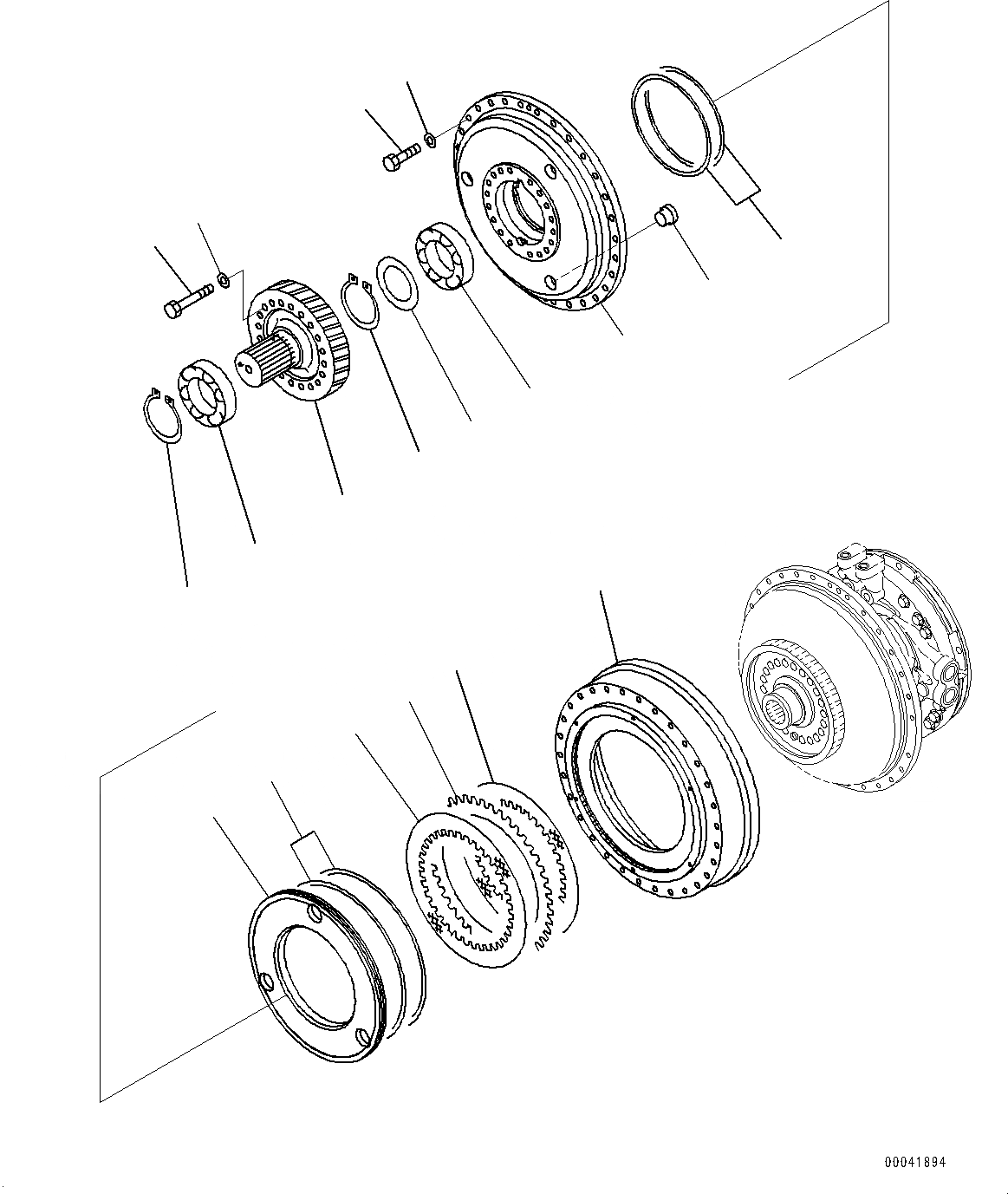 00041894