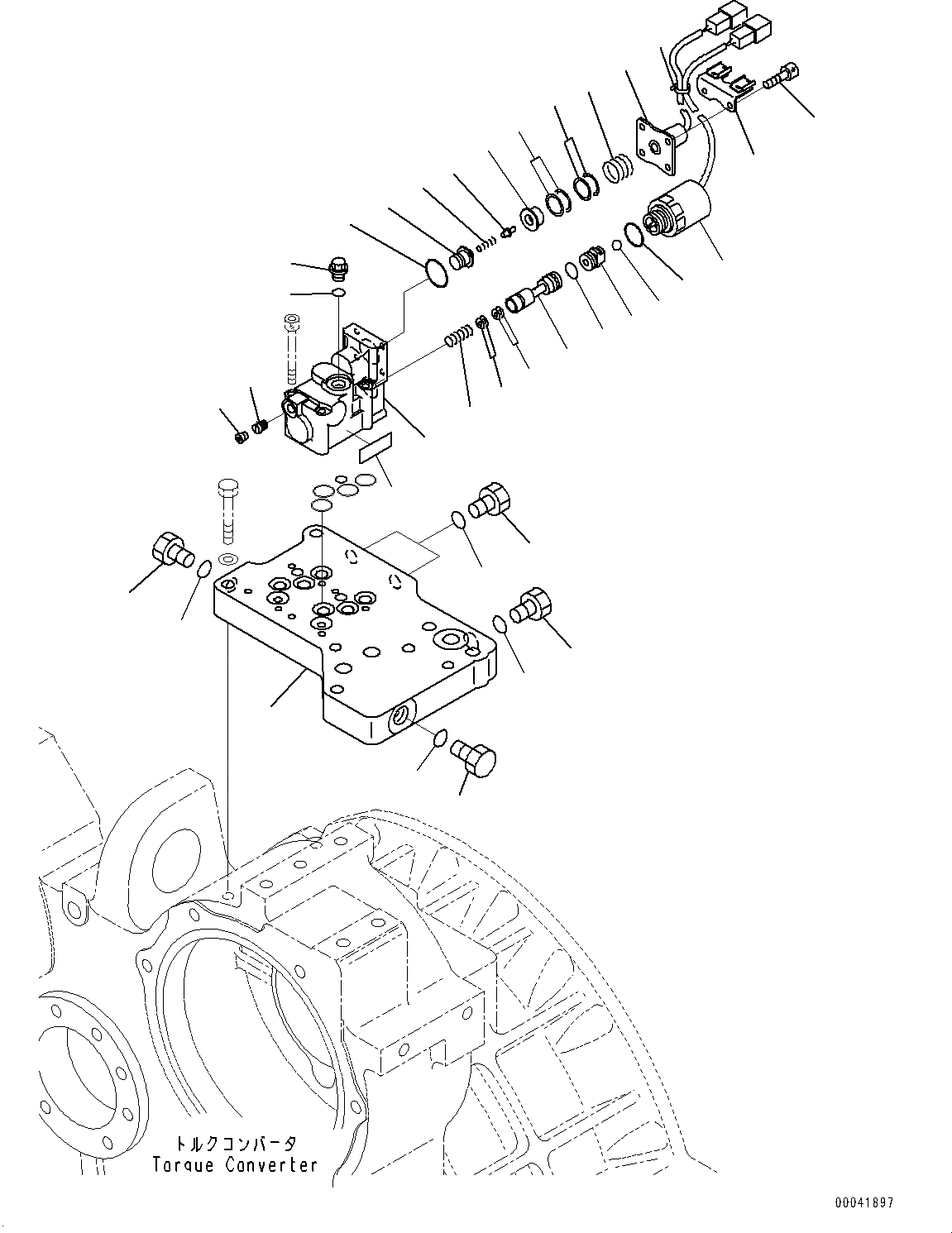 トルクコンバータ
Torque Converter

00041897