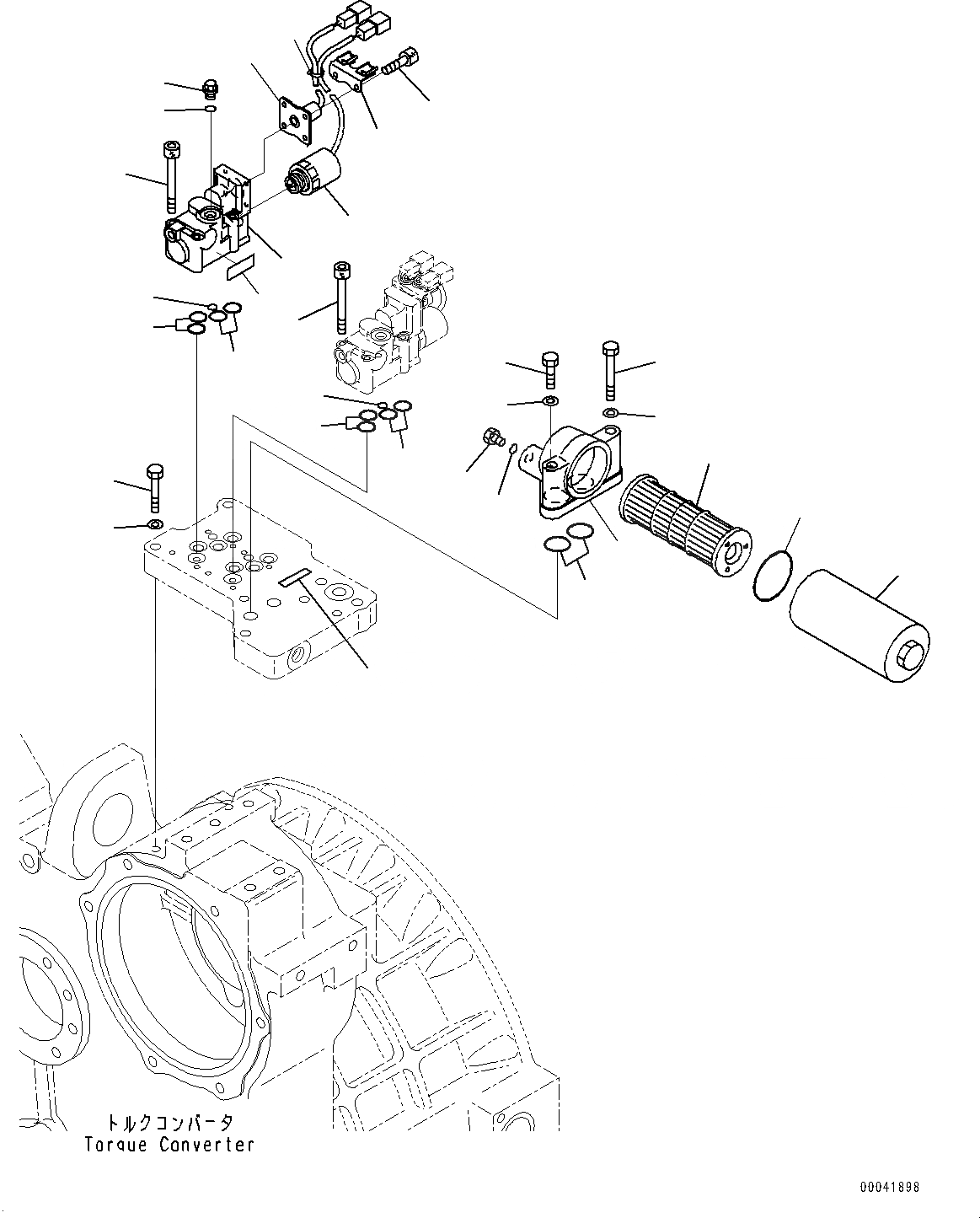 トルクコンバータ
Torque Converter

00041898