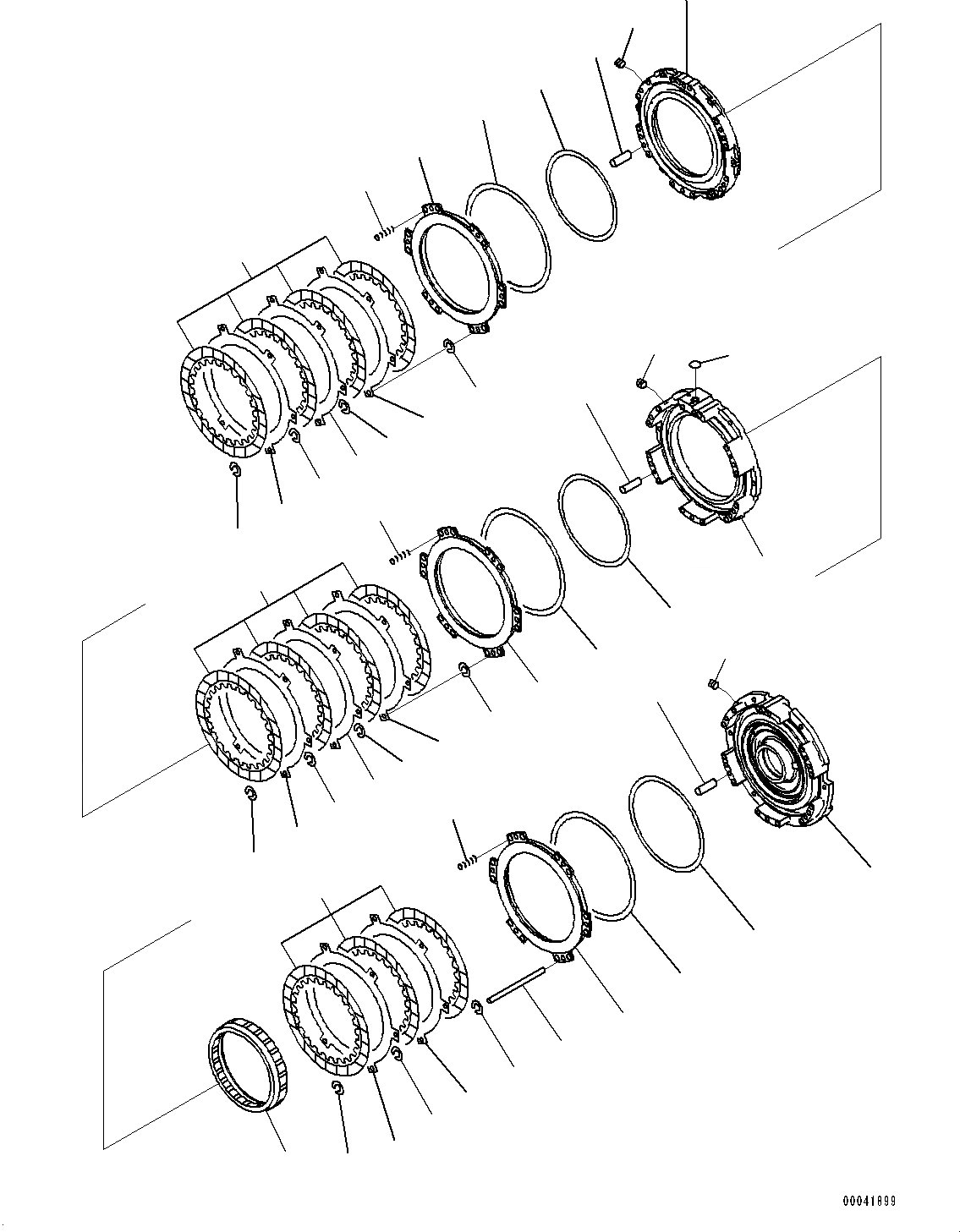 00041899