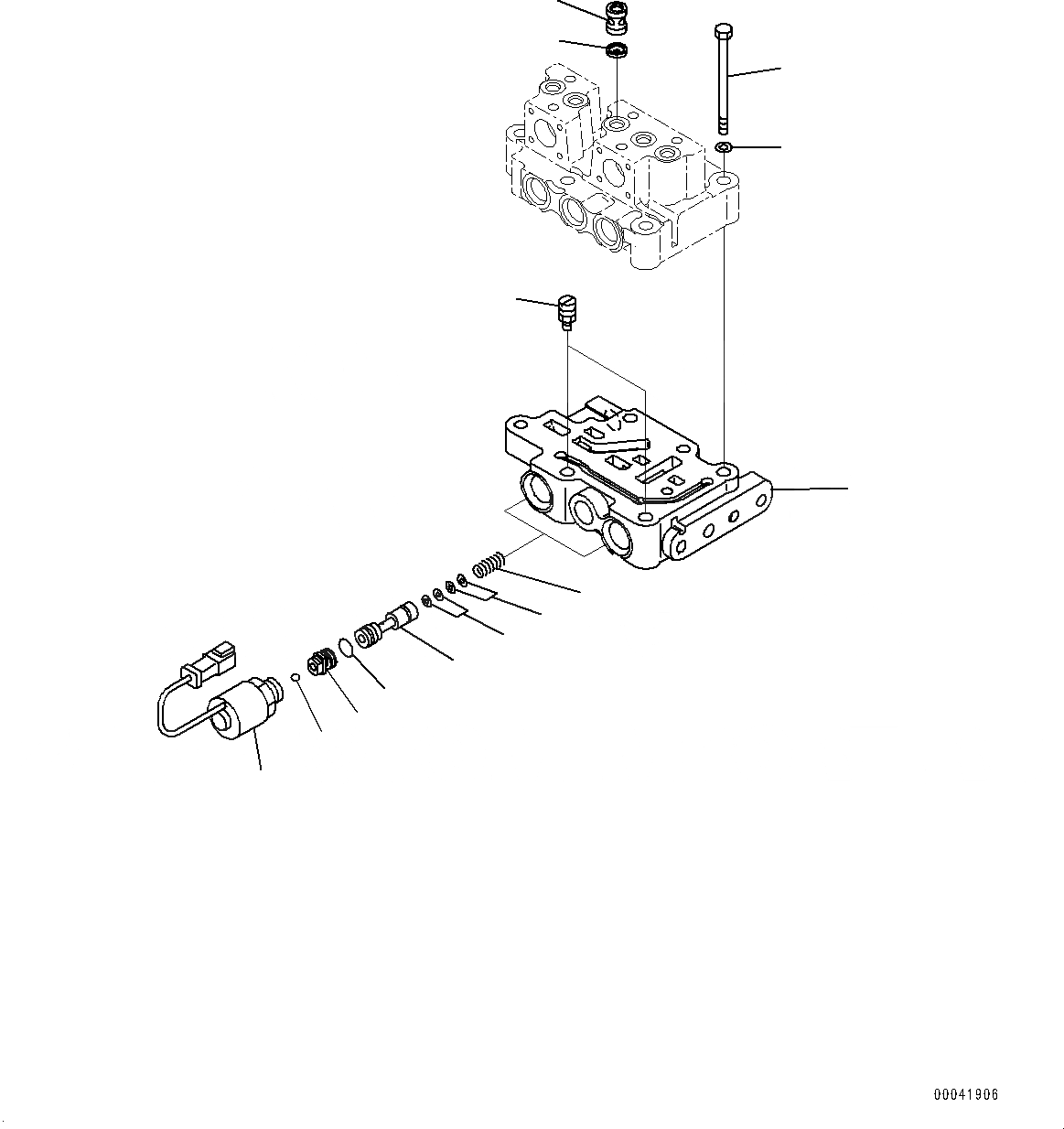 00041906