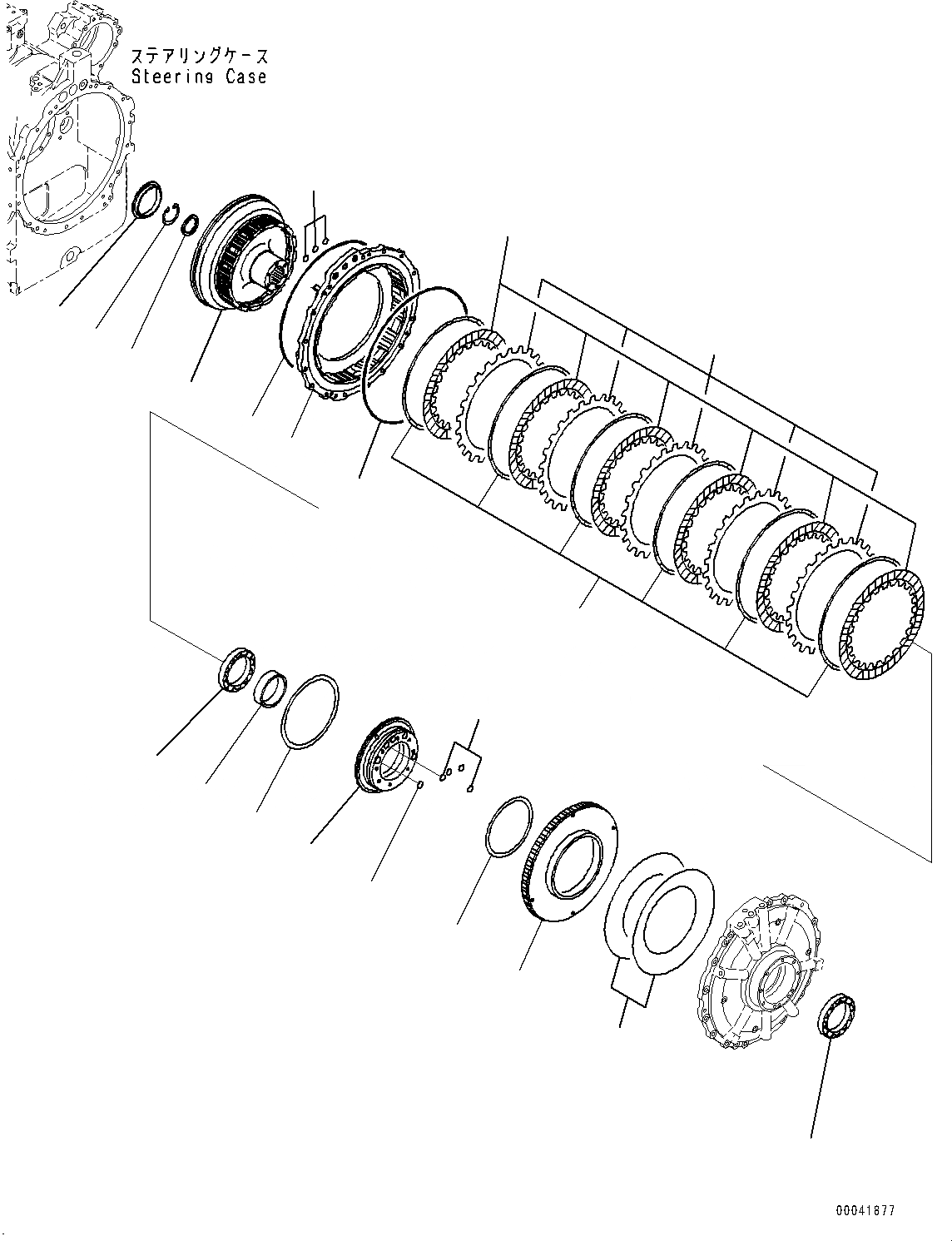 ステアリングケース
Steering Case

00041877