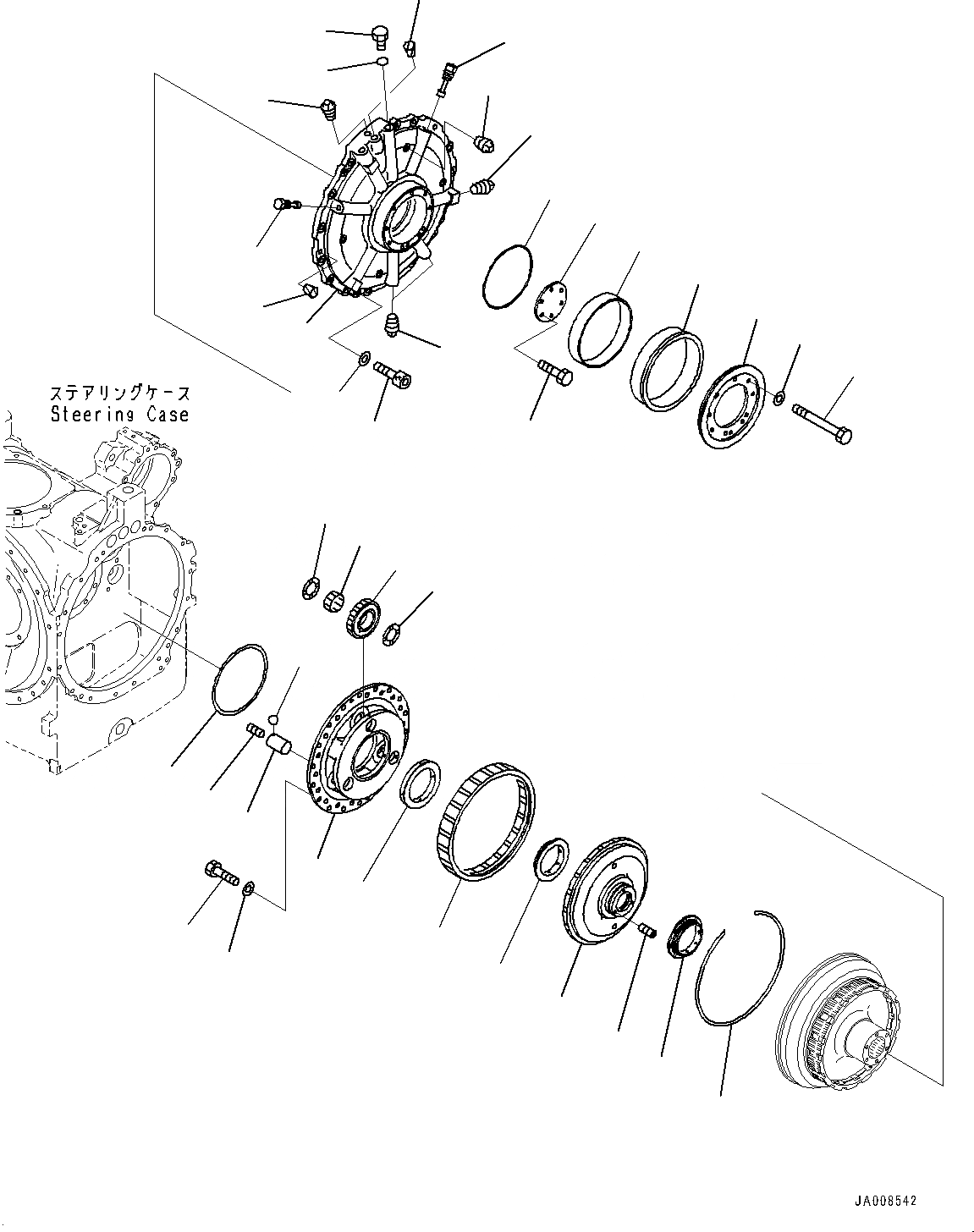 ステアリングケース
Steering Case

JA008542