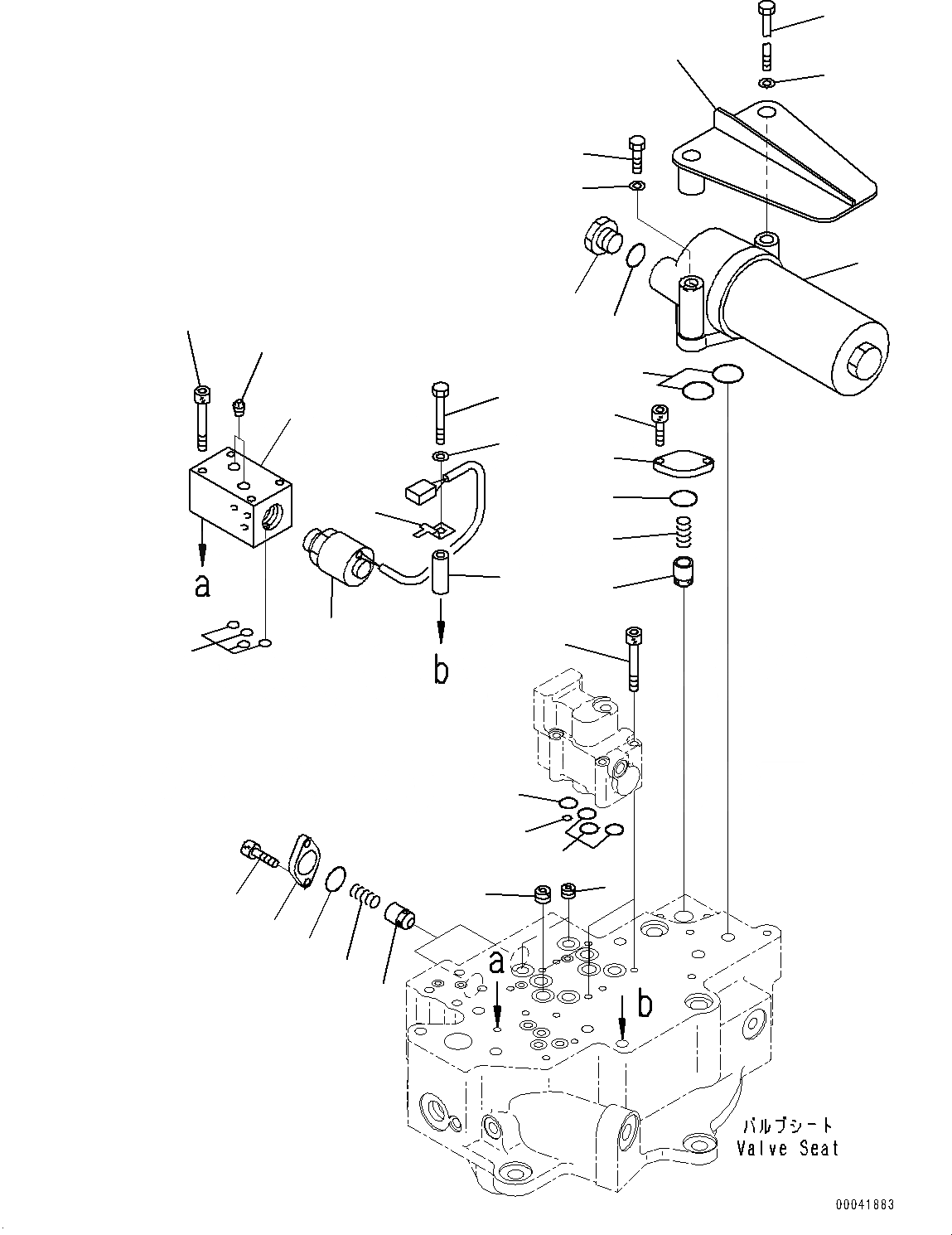 a

b

a

b

バルブシート
Valve Seat

00041883