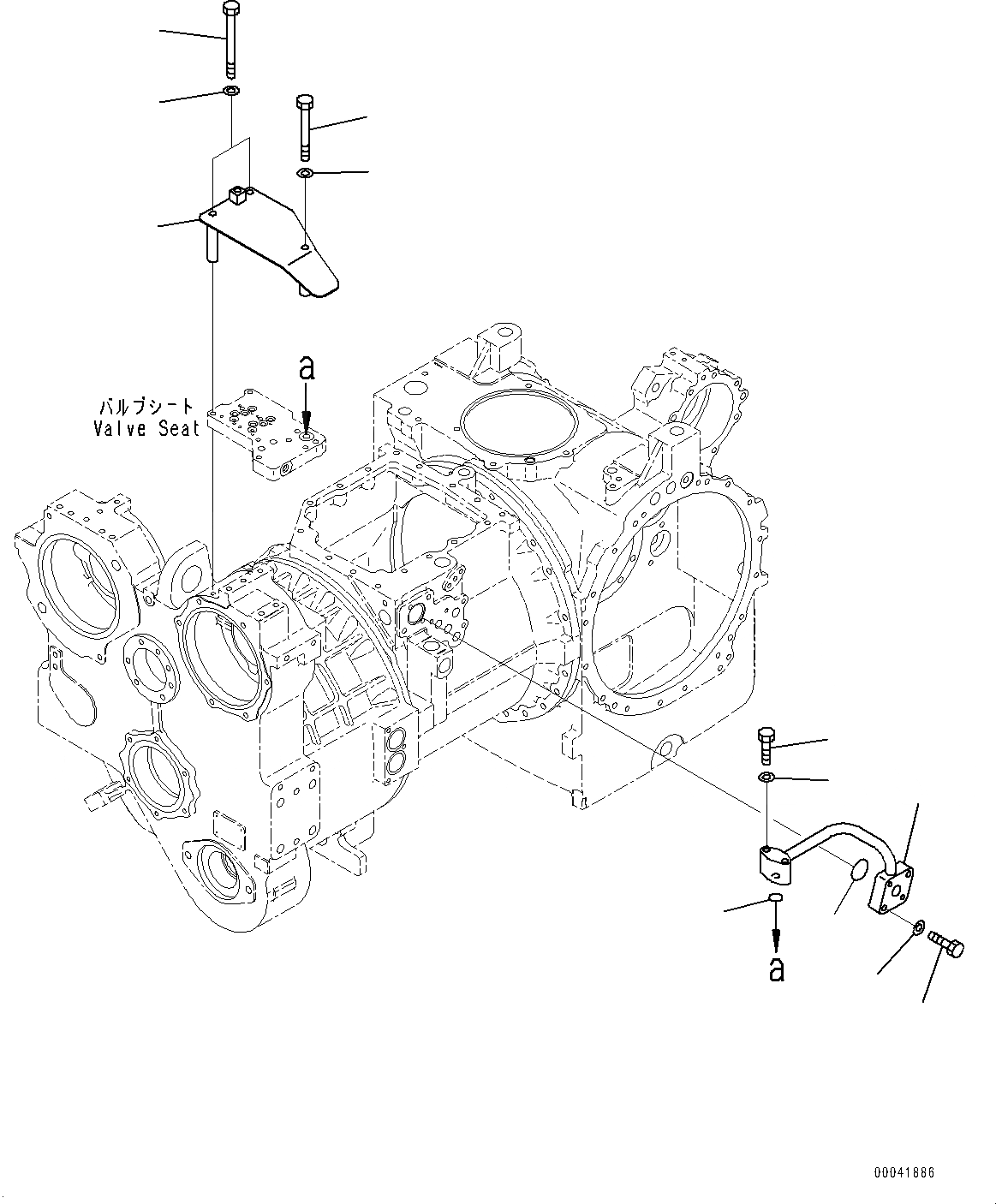 a

バルブシート
Valve Seat

a

00041886