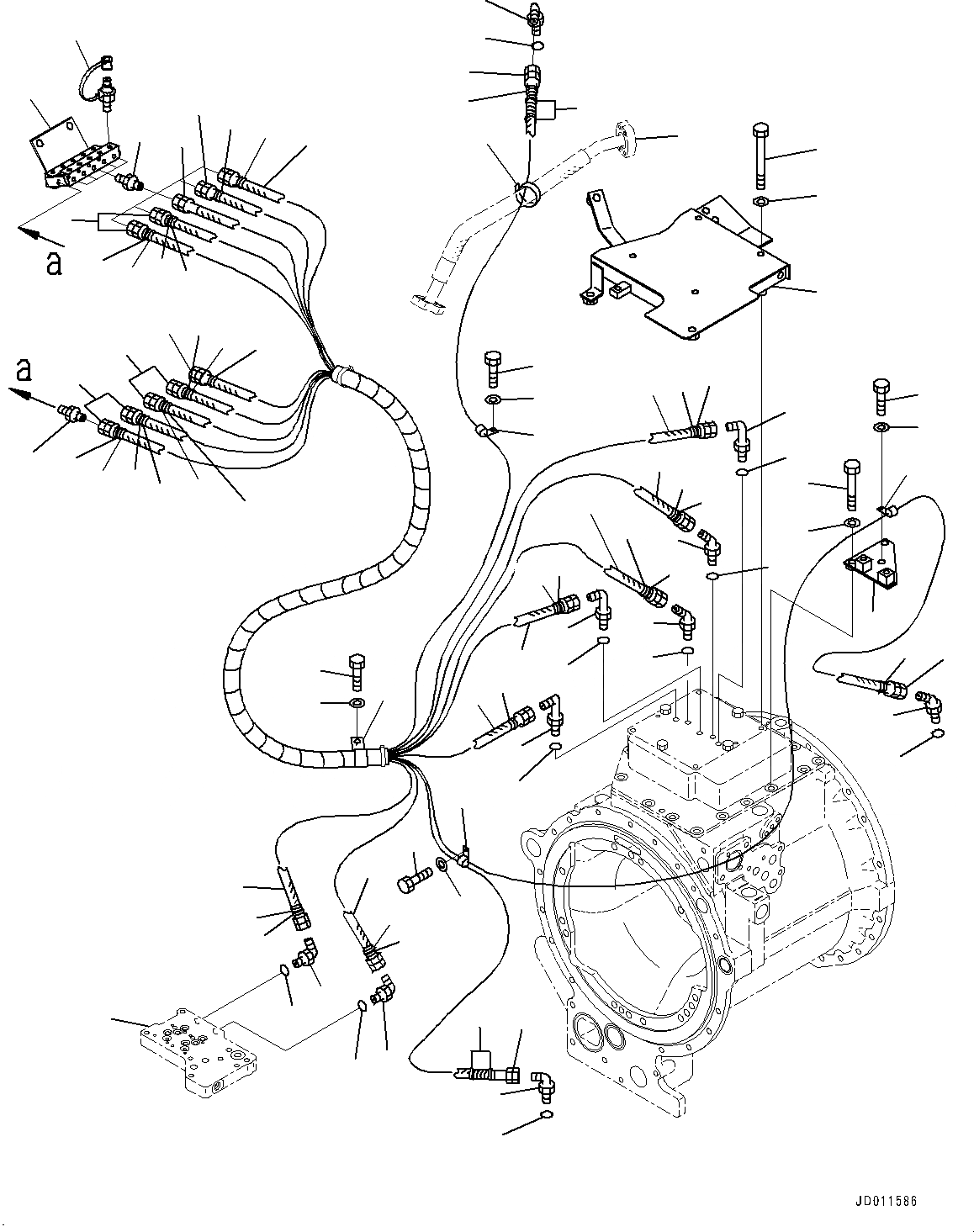 a

a

JD011586