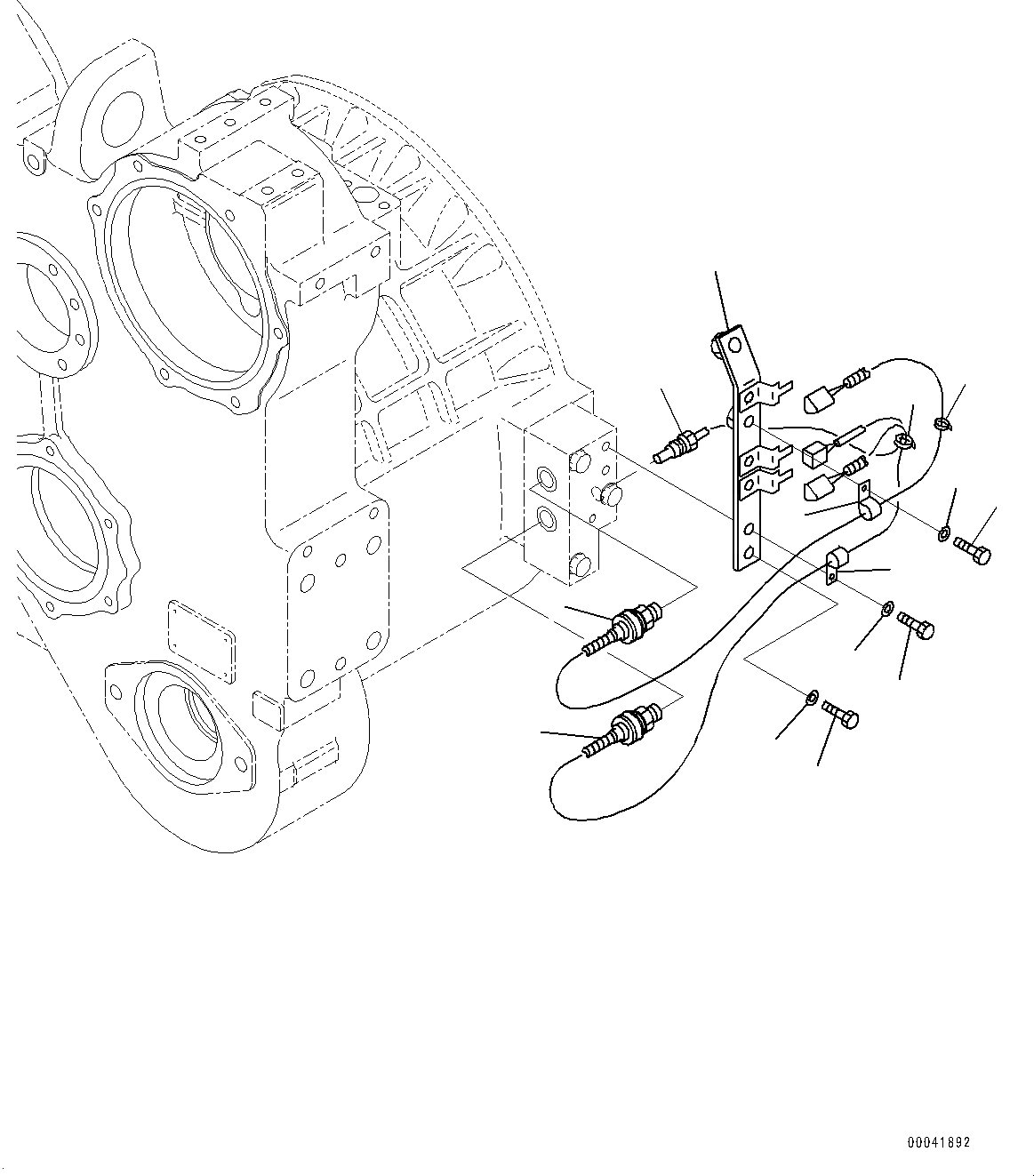 00041892