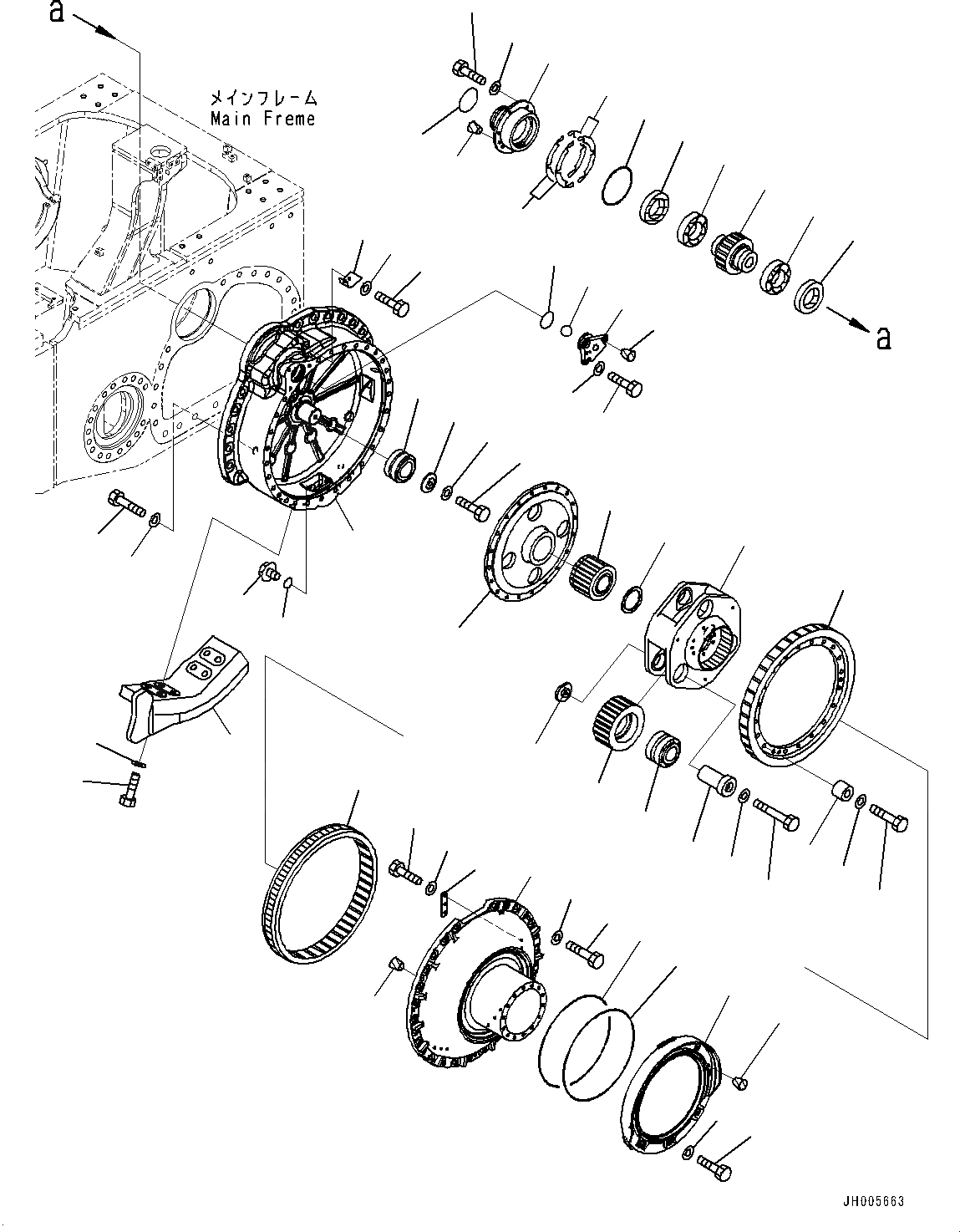 a

メインフレーム
Main Freme

a

JH005663