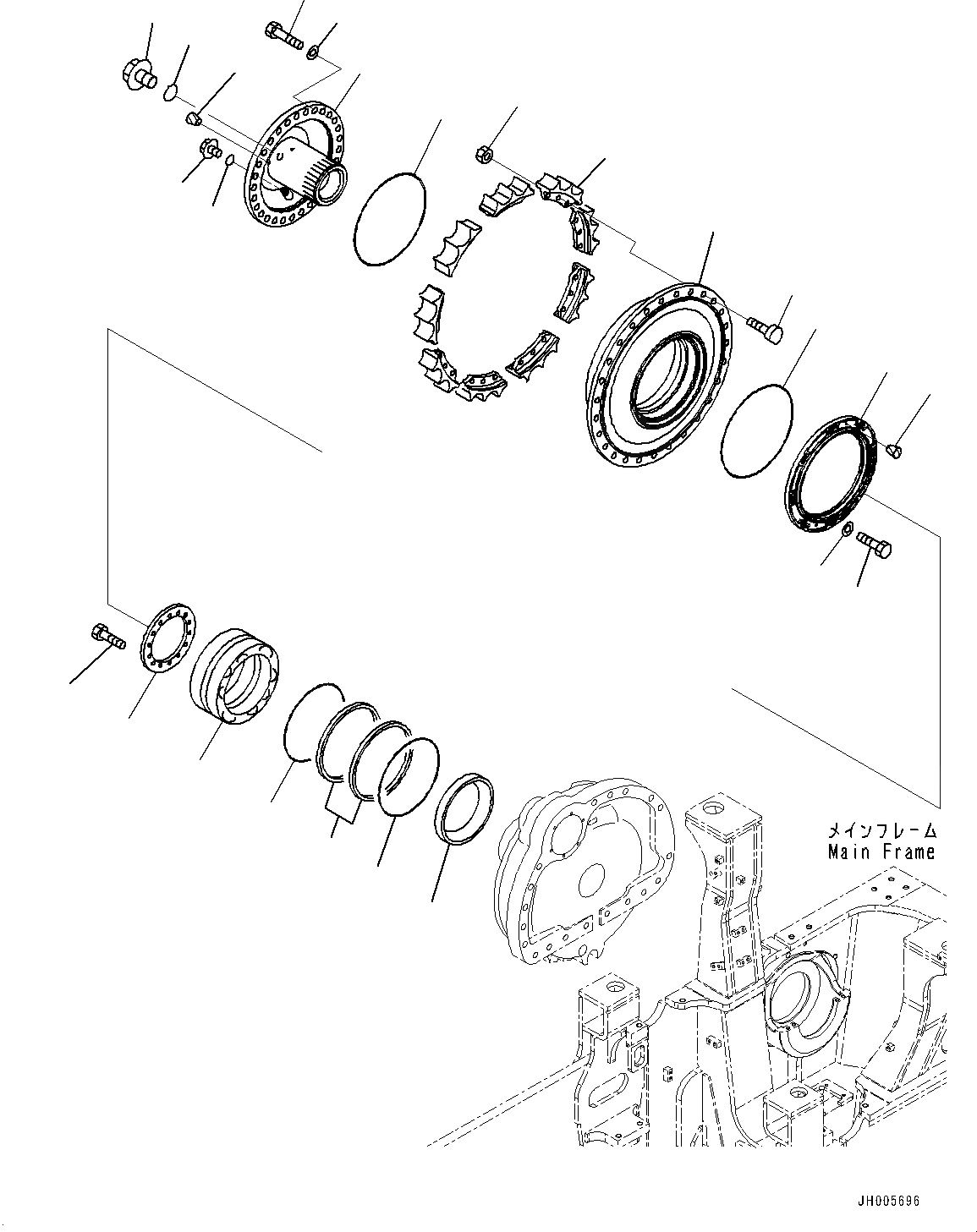 メインフレーム
Main Frame

JH005696